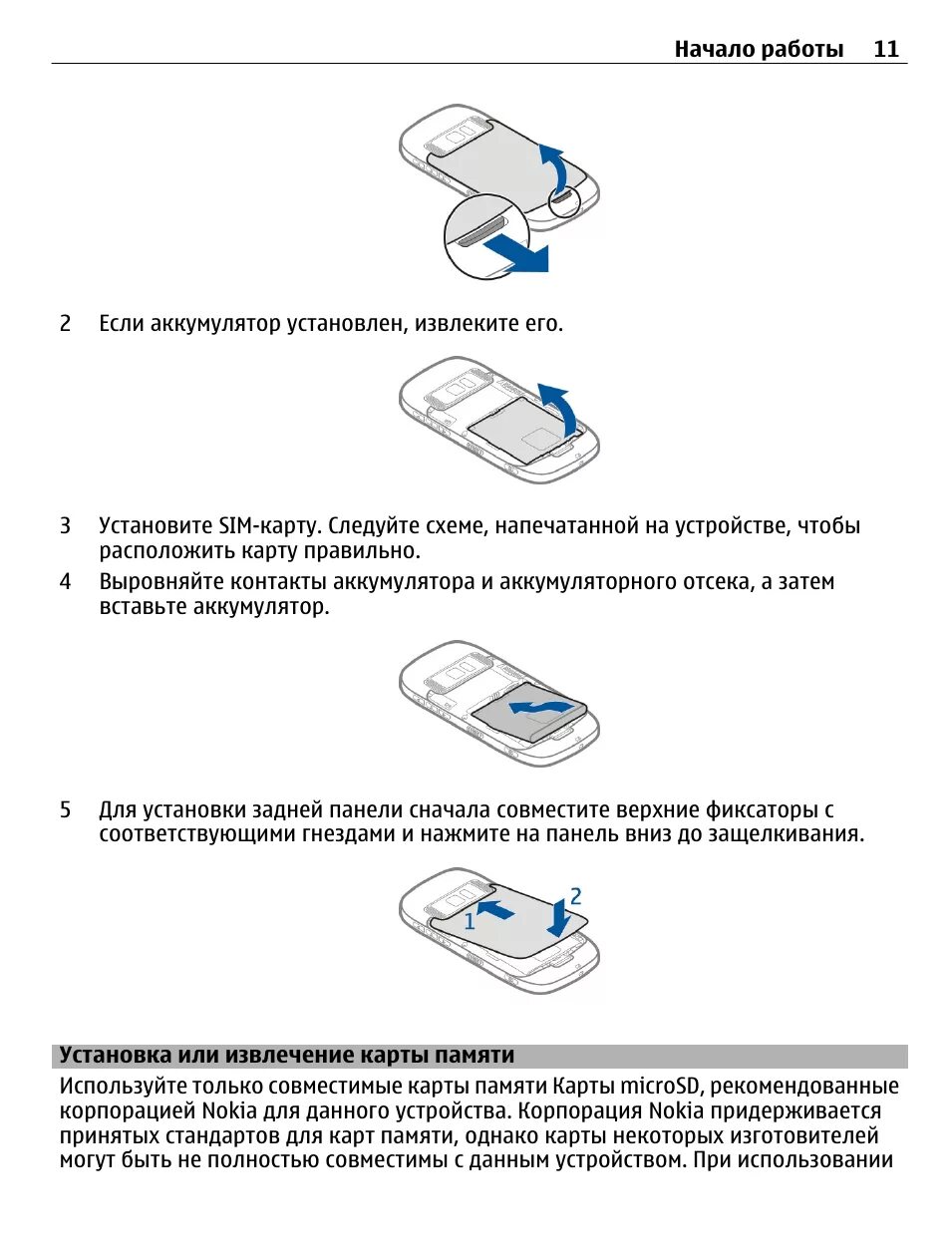 Начало работы 11

2 Если аккумулятор установлен, извлеките его.

3 Установите SIM-карту. Следуйте схеме, напечатанной на устройстве, чтобы расположить карту правильно.

4 Выровняйте контакты аккумулятора и аккумуляторного отсека, а затем вставьте аккумулятор.

5 Для установки задней панели сначала совместите верхние фиксаторы с соответствующими гнездами и нажмите на панель вниз до защелкивания.

1

2

Установка или извлечение карты памяти

Используйте только совместимые карты памяти Карты microSD, рекомендованные корпорацией Nokia для данного устройства. Корпорация Nokia придерживается принятых стандартов для карт памяти, однако карты некоторых изготовителей могут быть не полностью совместимы с данным устройством. При использовании