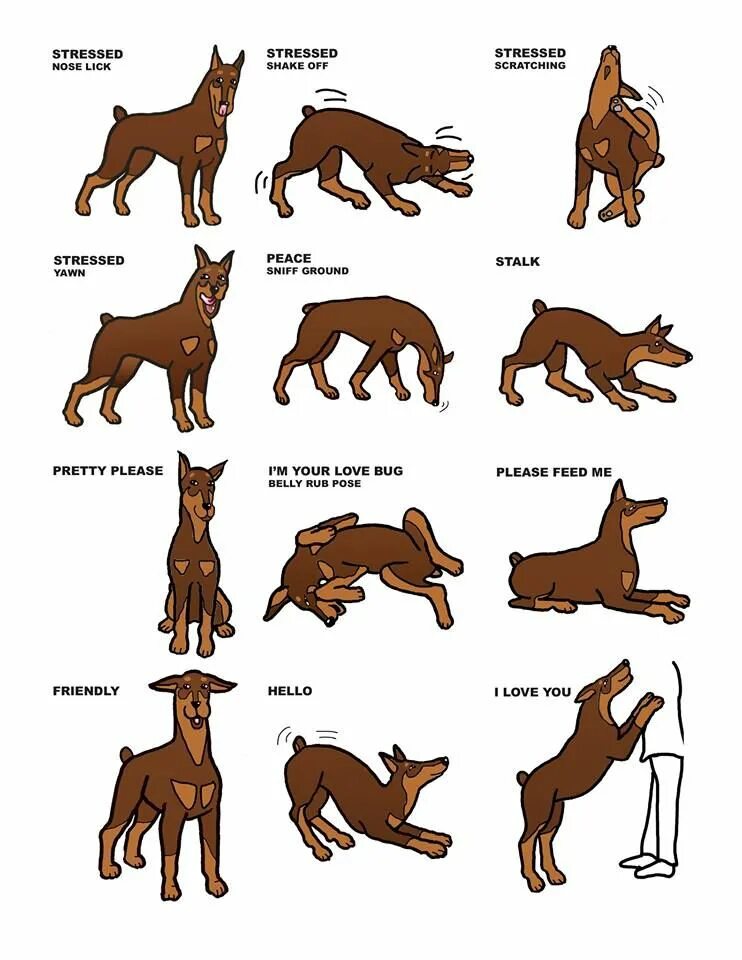 STRESSED
NOSE LICK

STRESSED
SHAKE OFF

STRESSED
SCRATCHING

STRESSED
YAWN

PEACE
SNIFF GROUND

STALK

PRETTY PLEASE

I'M YOUR LOVE BUG
BELLY RUB POSE

PLEASE FEED ME

FRIENDLY

HELLO

I LOVE YOU