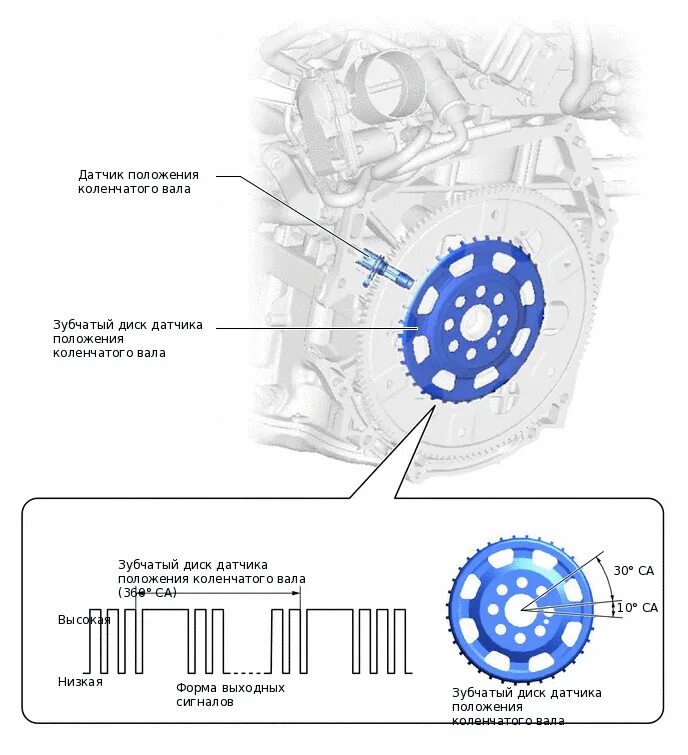 Датчик положения коленчатого вала

Зубчатый диск датчика положения коленчатого вала

Зубчатый диск датчика положения коленчатого вала (360° CA)

Высокая

Низкая

Форма выходных сигналов

30° CA

10° CA

Зубчатый диск датчика положения коленчатого вала