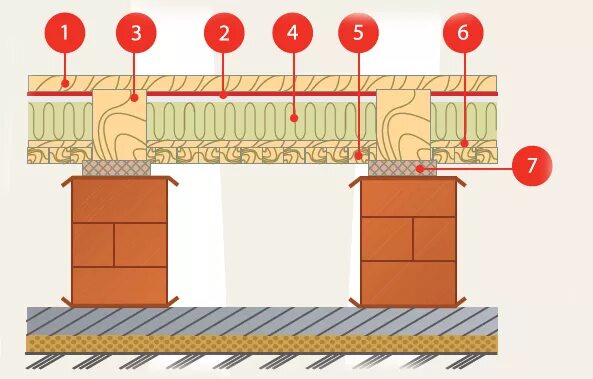 1
3
2
4
5
6
7