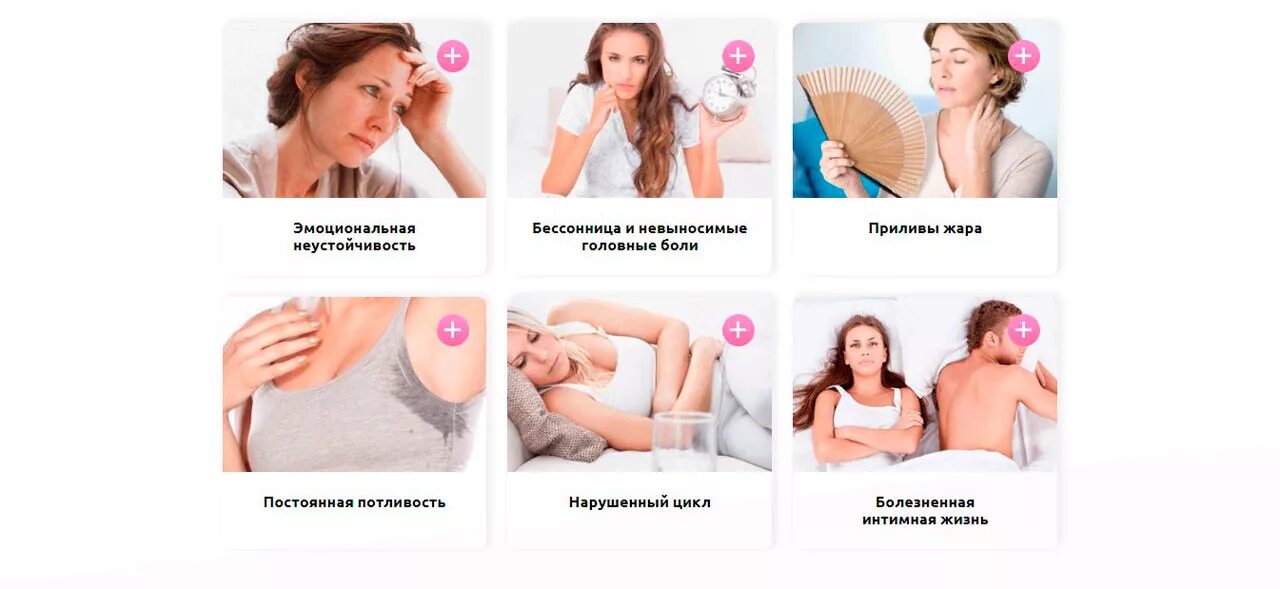 Эмоциональная неустойчивость

Бессонница и невыносимые головные боли

Приливы жара

Постоянная потливость

Нарушенный цикл

Болезненная интимная жизнь