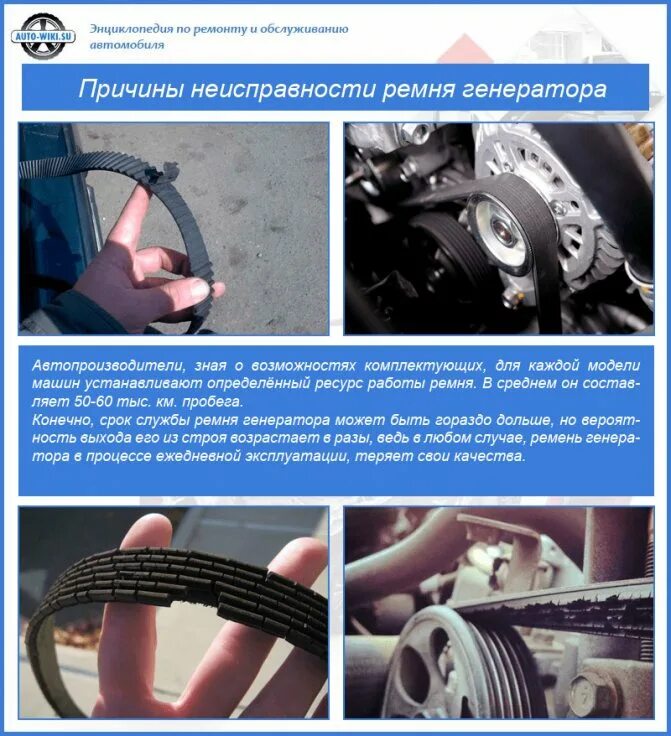 AUTO-WIKI.SU

Энциклопедия по ремонту и обслуживанию автомобиля

Причины неисправности ремня генератора

Автопроизводители, зная о возможностях комплектующих, для каждой модели машин устанавливают определённый ресурс работы ремня. В среднем он составляет 50-60 тыс. км. пробега.
Конечно, срок службы ремня генератора может быть гораздо дольше, но вероятность выхода его из строя возрастает в разы, ведь в любом случае, ремень генератора в процессе ежедневной эксплуатации, теряет свои качества.