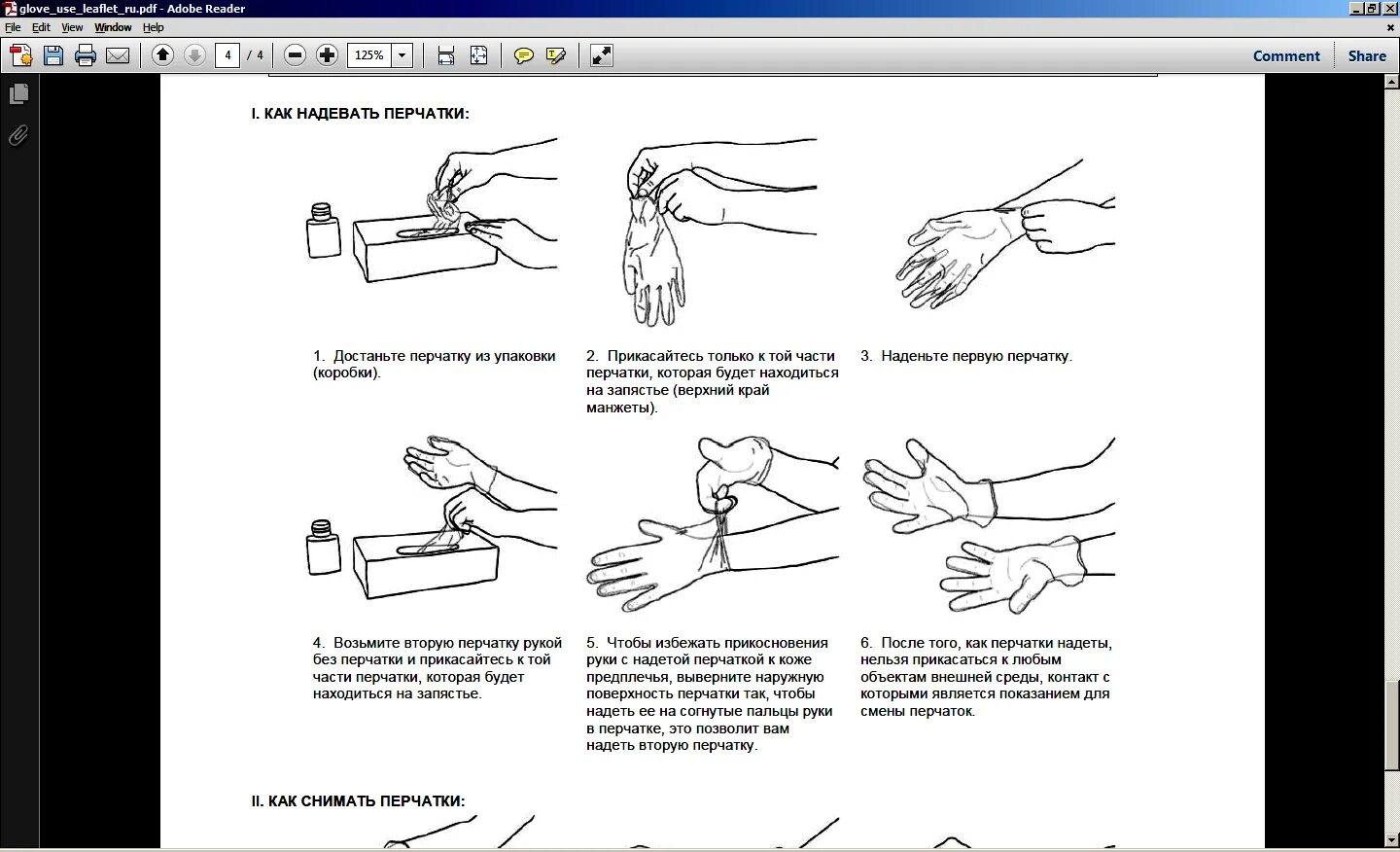 glove_use_leaflet_ru.pdf - Adobe Reader

File Edit View Window Help

4 / 4 125%

Comment Share

I. КАК НАДЕВАТЬ ПЕРЧАТКИ:

1. Достаньте перчатку из упаковки (коробки).

2. Прикасайтесь только к той части перчатки, которая будет находиться на запястье (верхний край манжеты).

3. Наденьте первую перчатку.

4. Возьмите вторую перчатку рукой без перчатки и прикасайтесь к той части перчатки, которая будет находиться на запястье.

5. Чтобы избежать прикосновения руки с надетой перчаткой к коже предплечья, выверните наружную поверхность перчатки так, чтобы надеть ее на согнутые пальцы руки в перчатке, это позволит вам надеть вторую перчатку.

6. После того, как перчатки надеты, нельзя прикасаться к любым объектам внешней среды, контакт с которыми является показанием для смены перчаток.

II. КАК СНИМАТЬ ПЕРЧАТКИ: