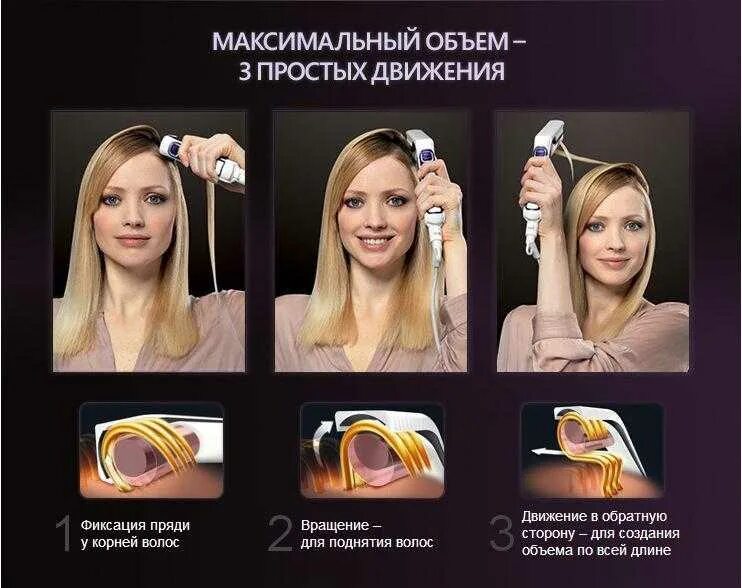 МАКСИМАЛЬНЫЙ ОБЪЕМ – 3 ПРОСТЫХ ДВИЖЕНИЯ

1 Фиксация пряди у корней волос

2 Вращение – для поднятия волос

3 Движение в обратную сторону – для создания объема по всей длине