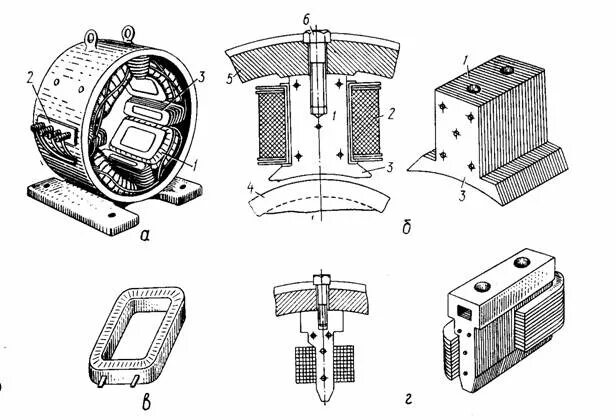 2
3
1
а
6
5
1
2
3
4
б
1
3
в
г