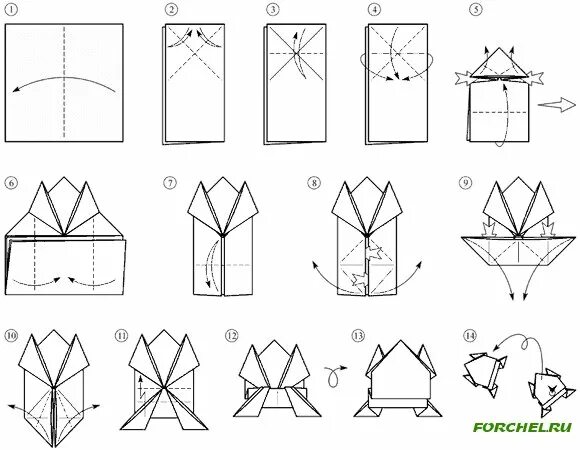 1
2
3
4
5
6
7
8
9
10
11
12
13
14
FORCHEL.RU