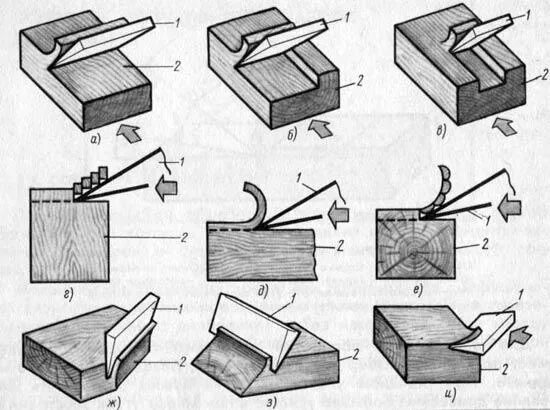 1
2
а)
1
2
б)
1
2
в)
1
2
г)
1
2
д)
1
2
е)
1
2
ж)
1
2
з)
1
2
и)