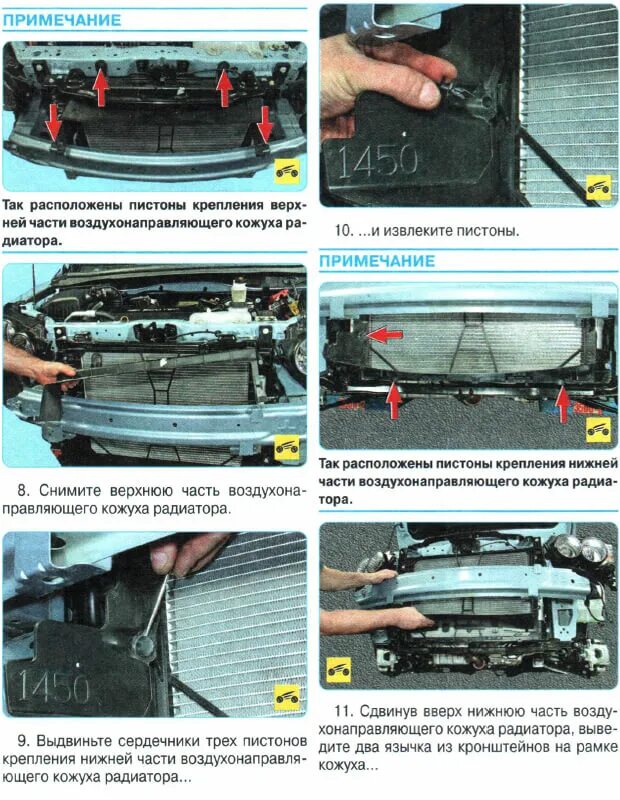 ПРИМЕЧАНИЕ

Так расположены пистоны крепления верхней части воздухонаправляющего кожуха радиатора.

8. Снимите верхнюю часть воздухонаправляющего кожуха радиатора.

1450

9. Выдвиньте сердечники трех пистонов крепления нижней части воздухонаправляющего кожуха радиатора...

1450

10. ...и извлеките пистоны.

ПРИМЕЧАНИЕ

Так расположены пистоны крепления нижней части воздухонаправляющего кожуха радиатора.

11. Сдвинув вверх нижнюю часть воздухонаправляющего кожуха радиатора, выведите два язычка из кронштейнов на рамке кожуха...