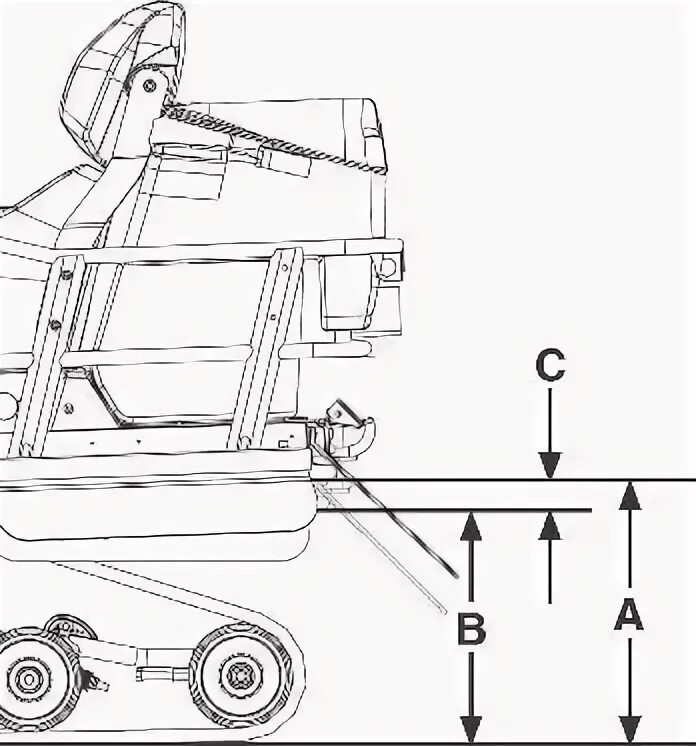 C
B
A