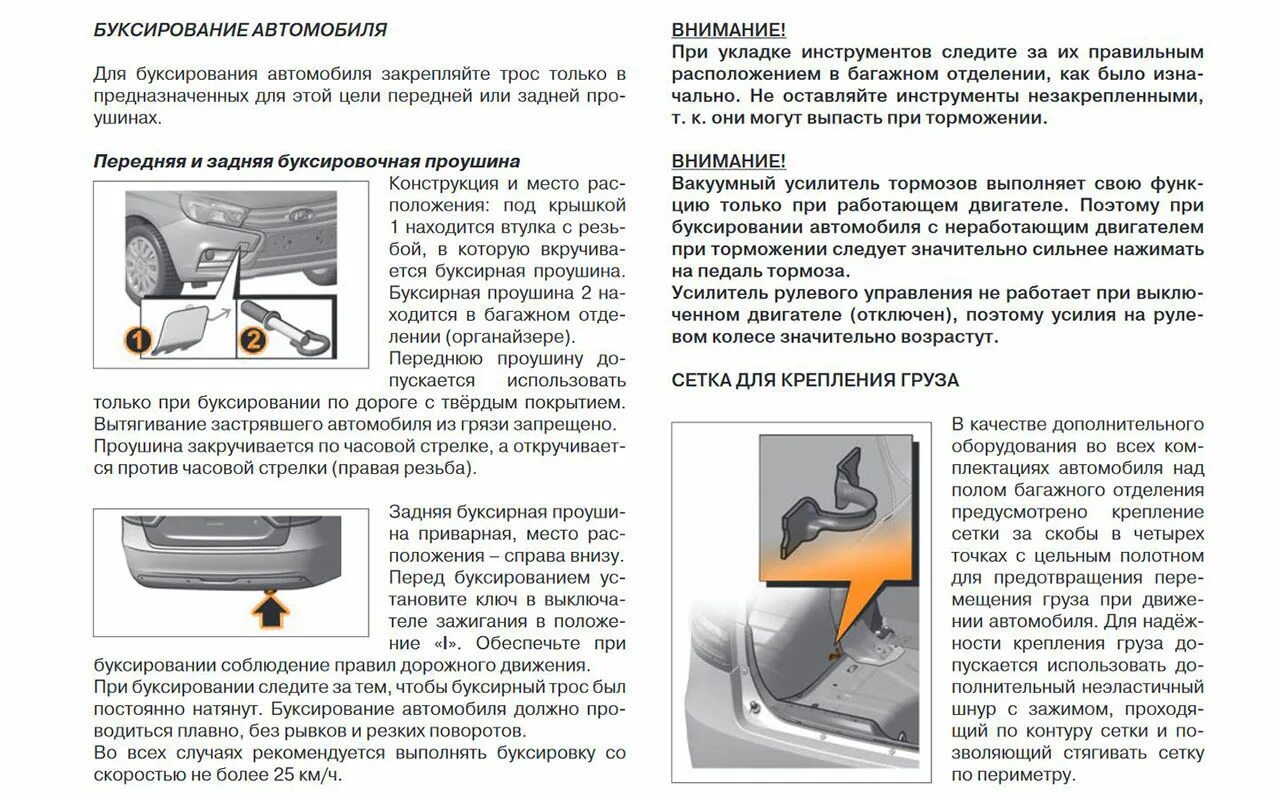 БУКСИРОВАНИЕ АВТОМОБИЛЯ

Для буксирования автомобиля закрепляйте трос только в предназначенных для этой цели передней или задней проушинах.

Передняя и задняя буксировочная проушина

1

2

Конструкция и место расположения: под крышкой 1 находится втулка с резьбой, в которую вкручивается буксирная проушина. Буксирная проушина 2 находится в багажном отделении (органайзере).
Переднюю проушину допускается использовать только при буксировании по дороге с твёрдым покрытием. Вытягивание застрявшего автомобиля из грязи запрещено.
Проушина закручивается по часовой стрелке, а откручивается против часовой стрелки (правая резьба).

Задняя буксирная проушина приварная, место расположения – справа внизу.
Перед буксированием установите ключ в выключателе зажигания в положение «I». Обеспечьте при буксировании соблюдение правил дорожного движения.
При буксировании следите за тем, чтобы буксирный трос был постоянно натянут. Буксирование автомобиля должно проводиться плавно, без рывков и резких поворотов.
Во всех случаях рекомендуется выполнять буксировку со скоростью не более 25 км/ч.

ВНИМАНИЕ!
При укладке инструментов следите за их правильным расположением в багажном отделении, как было изначально. Не оставляйте инструменты незакрепленными, т. к. они могут выпасть при торможении.

ВНИМАНИЕ!
Вакуумный усилитель тормозов выполняет свою функцию только при работающем двигателе. Поэтому при буксировании автомобиля с неработающим двигателем при торможении следует значительно сильнее нажимать на педаль тормоза.
Усилитель рулевого управления не работает при выключенном двигателе (отключен), поэтому усилия на рулевом колесе значительно возрастут.

СЕТКА ДЛЯ КРЕПЛЕНИЯ ГРУЗА

В качестве дополнительного оборудования во всех комплектациях автомобиля над полом багажного отделения предусмотрено крепление сетки за скобы в четырех точках с цельным полотном для предотвращения перемещения груза при движении автомобиля. Для надёжности крепления груза допускается использовать дополнительный неэластичный шнур с зажимом, проходящий по контуру сетки и позволяющий стягивать сетку по периметру.