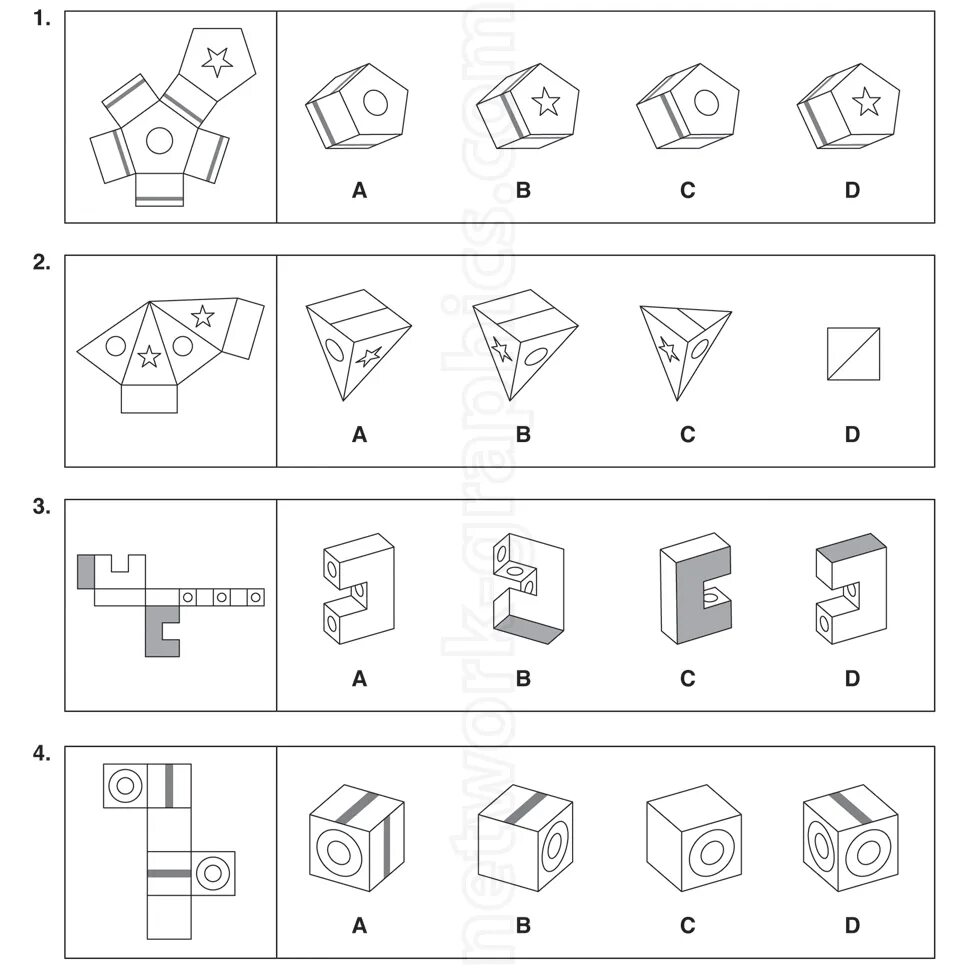 1.

A B C D

2.

A B C D

3.

A B C D

4.

A B C D

networkgraphics.com