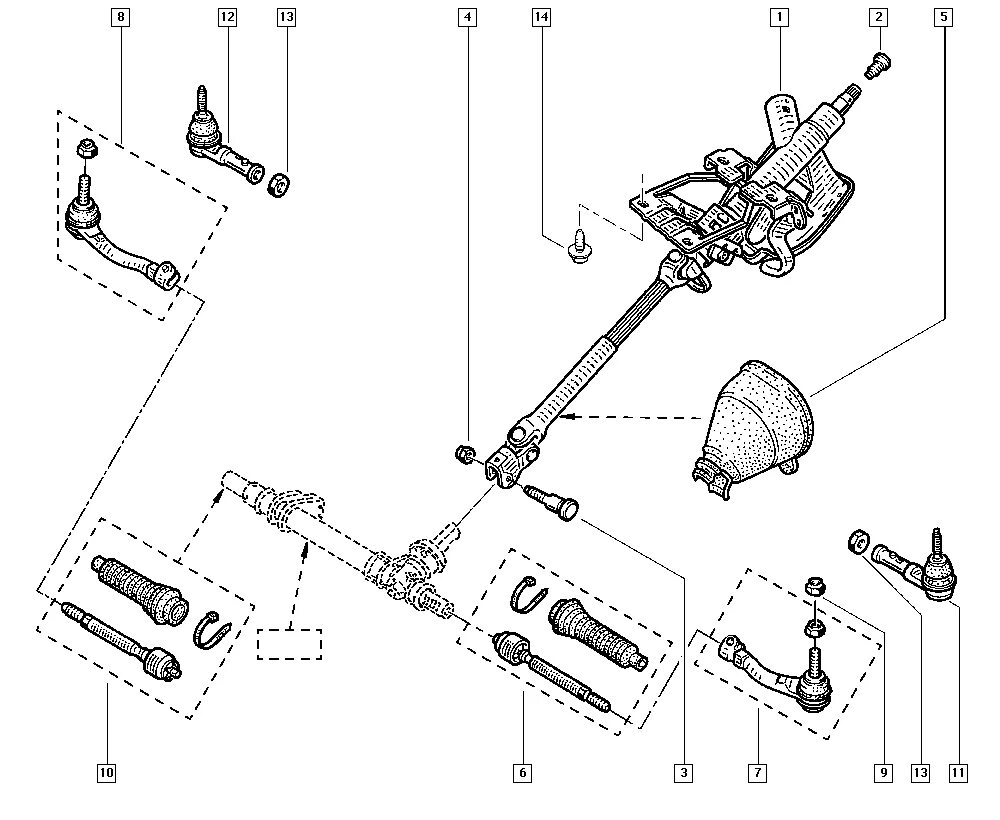 8
12
13
4
14
1
2
5
10
6
3
7
9
13
11