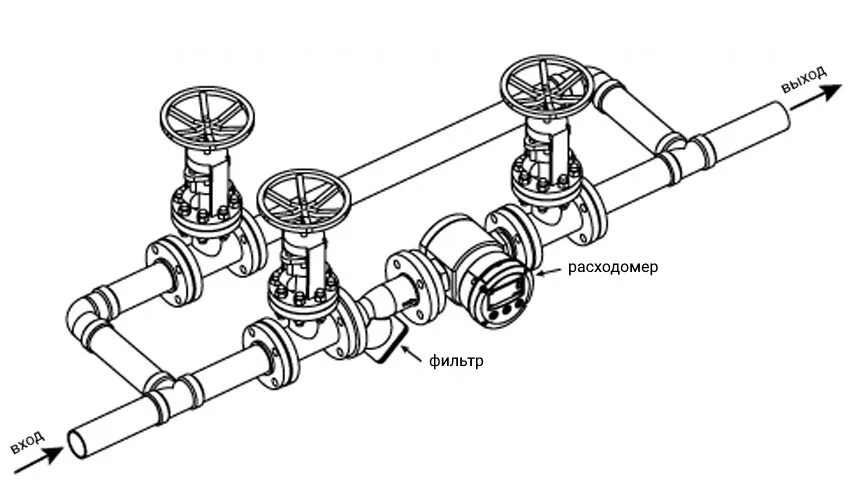 выход
расходомер
фильтр
вход