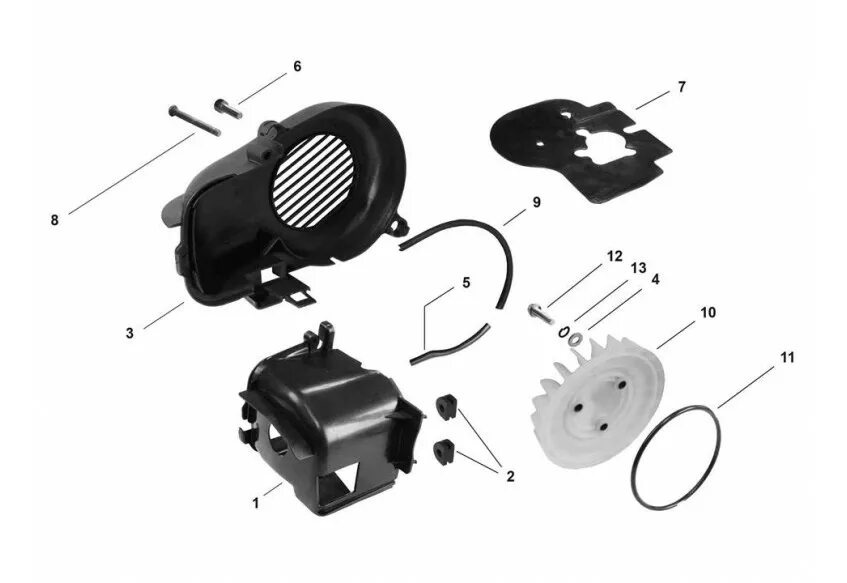 6
7
8
9
12
13
4
5
10
3
11
2
1