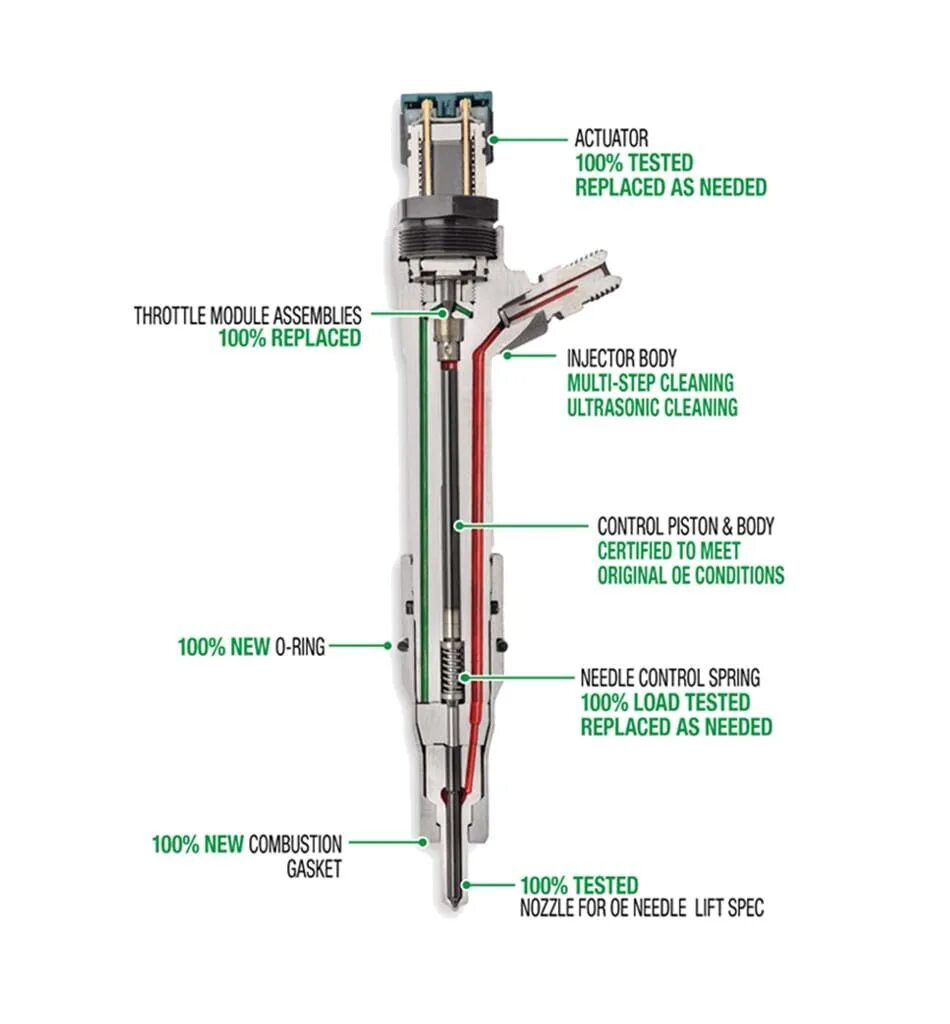 ACTUATOR
100% TESTED
REPLACED AS NEEDED

THROTTLE MODULE ASSEMBLIES
100% REPLACED

INJECTOR BODY
MULTI-STEP CLEANING
ULTRASONIC CLEANING

CONTROL PISTON & BODY
CERTIFIED TO MEET
ORIGINAL OE CONDITIONS

100% NEW O-RING

NEEDLE CONTROL SPRING
100% LOAD TESTED
REPLACED AS NEEDED

100% NEW COMBUSTION GASKET

100% TESTED
NOZZLE FOR OE NEEDLE LIFT SPEC