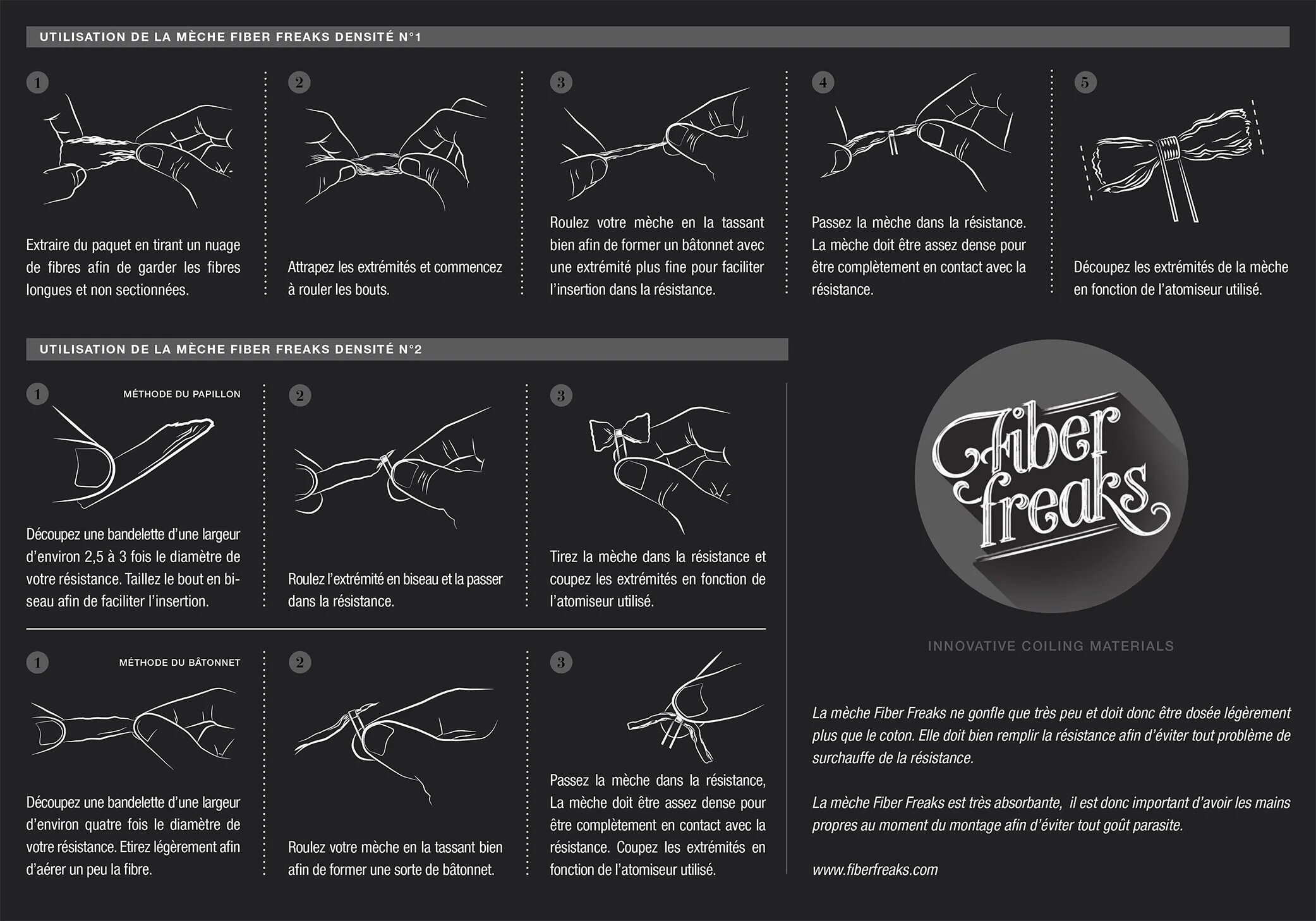 UTILISATION DE LA MÈCHE FIBER FREAKS DENSITÉ N°1

1

Extraire du paquet en tirant un nuage de fibres afin de garder les fibres longues et non sectionnées.

2

Attrapez les extrémités et commencez à rouler les bouts.

3

Roulez votre mèche en la tassant bien afin de former un bâtonnet avec une extrémité plus fine pour faciliter l'insertion dans la résistance.

4

Passez la mèche dans la résistance. La mèche doit être assez dense pour être complètement en contact avec la résistance.

5

Découpez les extrémités de la mèche en fonction de l'atomiseur utilisé.

UTILISATION DE LA MÈCHE FIBER FREAKS DENSITÉ N°2

1 MÉTHODE DU PAPILLON

Découpez une bandelette d'une largeur d'environ 2,5 à 3 fois le diamètre de votre résistance. Taillez le bout en biseau afin de faciliter l'insertion.

2

Roulez l'extrémité en biseau et la passer dans la résistance.

3

Tirez la mèche dans la résistance et coupez les extrémités en fonction de l'atomiseur utilisé.

1 MÉTHODE DU BÂTONNET

Découpez une bandelette d'une largeur d'environ quatre fois le diamètre de votre résistance. Etirez légèrement afin d'aérer un peu la fibre.

2

Roulez votre mèche en la tassant bien afin de former une sorte de bâtonnet.

3

Passez la mèche dans la résistance, La mèche doit être assez dense pour être complètement en contact avec la résistance. Coupez les extrémités en fonction de l'atomiseur utilisé.

Fiber freaks

INNOVATIVE COILING MATERIALS

La mèche Fiber Freaks ne gonfle que très peu et doit donc être dosée légèrement plus que le coton. Elle doit bien remplir la résistance afin d'éviter tout problème de surchauffe de la résistance.

La mèche Fiber Freaks est très absorbante, il est donc important d'avoir les mains propres au moment du montage afin d'éviter tout goût parasite.

www.fiberfreaks.com