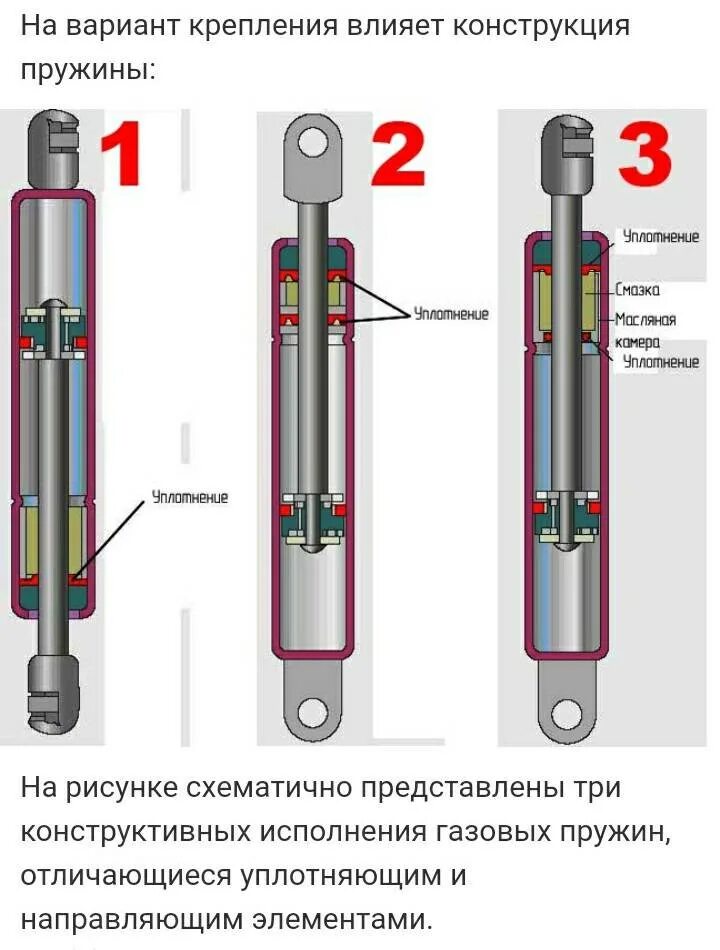 На вариант крепления влияет конструкция пружины:

1

Уплотнение

2

Уплотнение

3

Уплотнение

Смазка

Масляная камера

Уплотнение

На рисунке схематично представлены три конструктивных исполнения газовых пружин, отличающиеся уплотняющим и направляющим элементами.