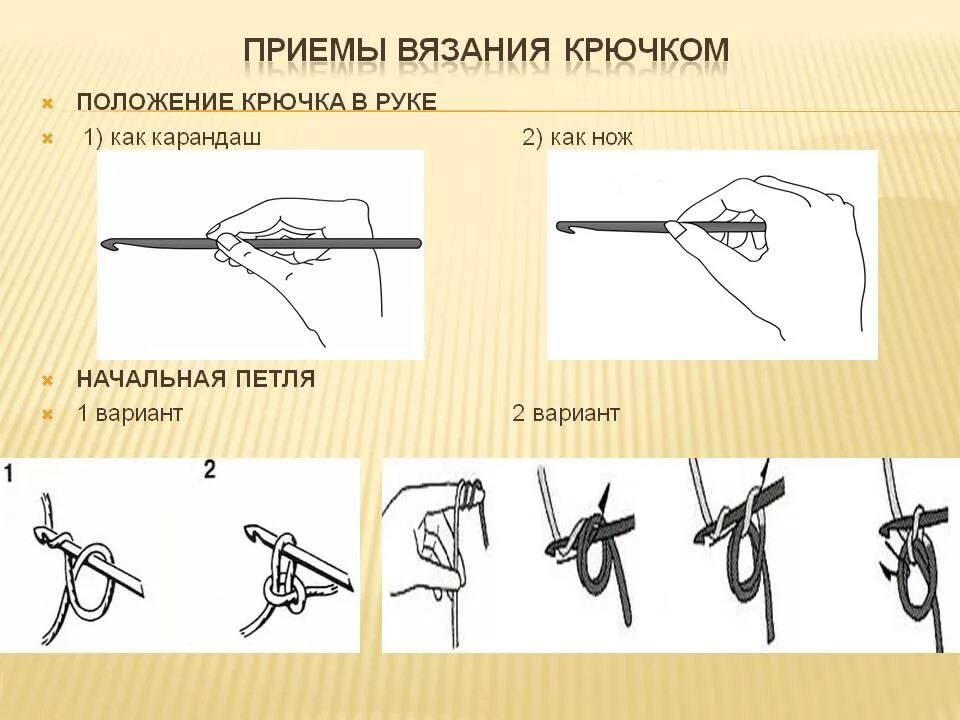 ПРИЕМЫ ВЯЗАНИЯ КРЮЧКОМ

ПОЛОЖЕНИЕ КРЮЧКА В РУКЕ

1) как карандаш

2) как нож

НАЧАЛЬНАЯ ПЕТЛЯ

1 вариант

2 вариант

1

2