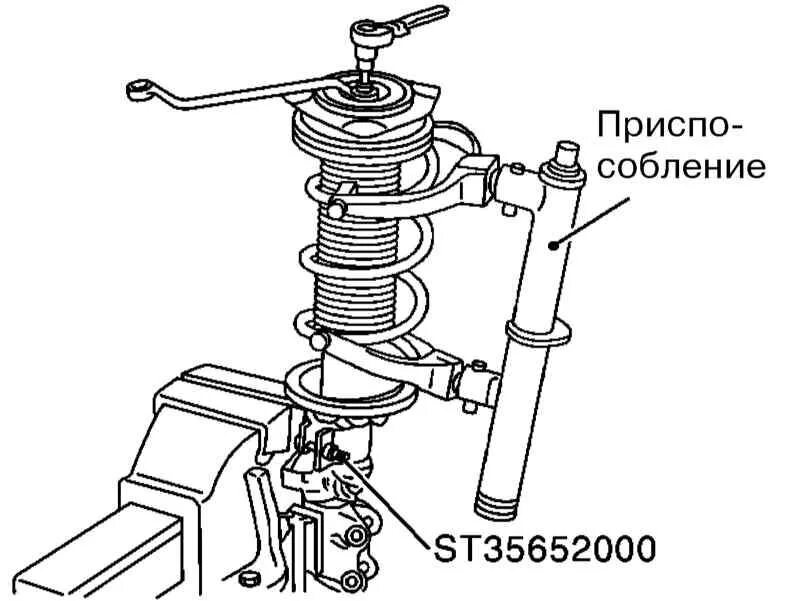 Приспособление

ST35652000