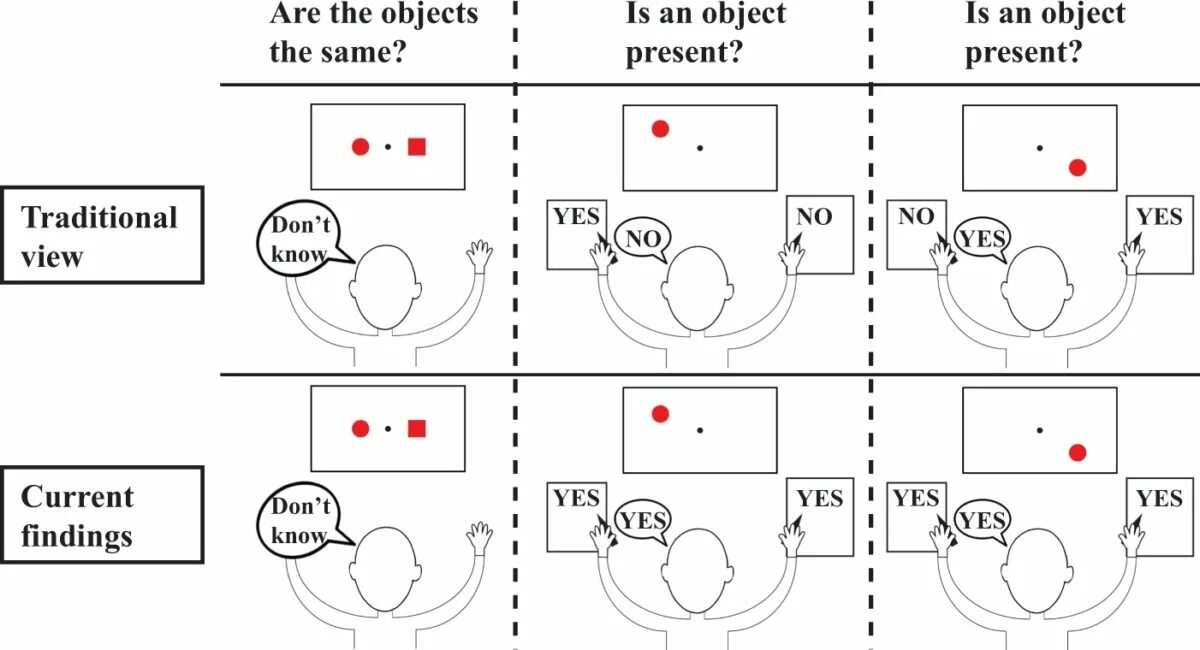 Are the objects the same?

Is an object present?

Is an object present?

Traditional view

Don't know

YES

NO

NO

NO

YES

YES

Current findings

Don't know

YES

YES

YES

YES

YES

YES