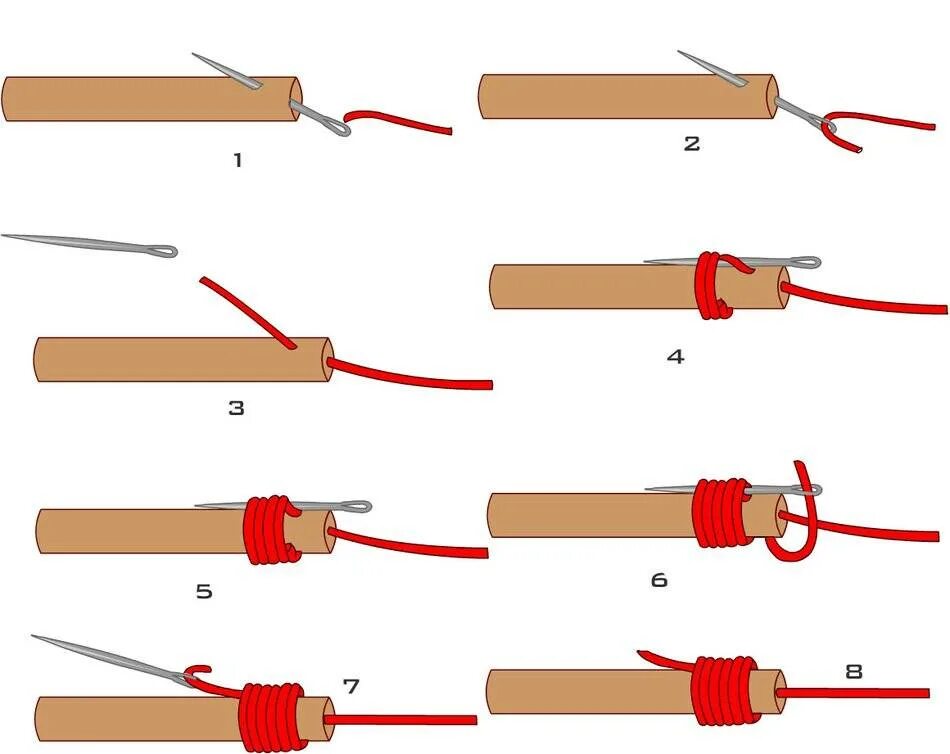 1

2

3

4

5

6

7

8