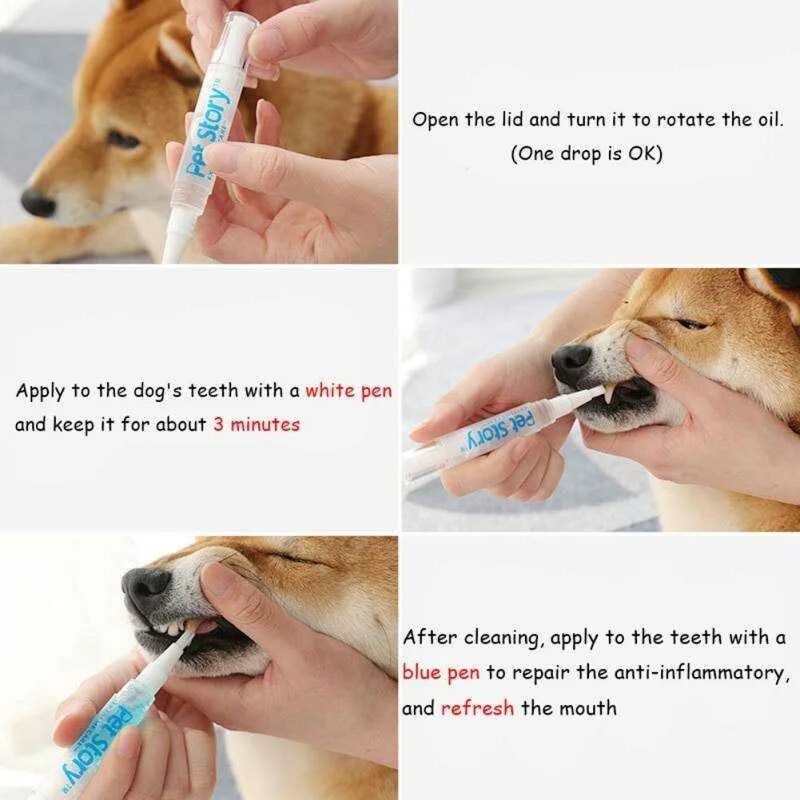 Pet Story

Open the lid and turn it to rotate the oil. (One drop is OK)

Apply to the dog's teeth with a white pen and keep it for about 3 minutes

Pet Story

Pet Story

After cleaning, apply to the teeth with a blue pen to repair the anti-inflammatory, and refresh the mouth