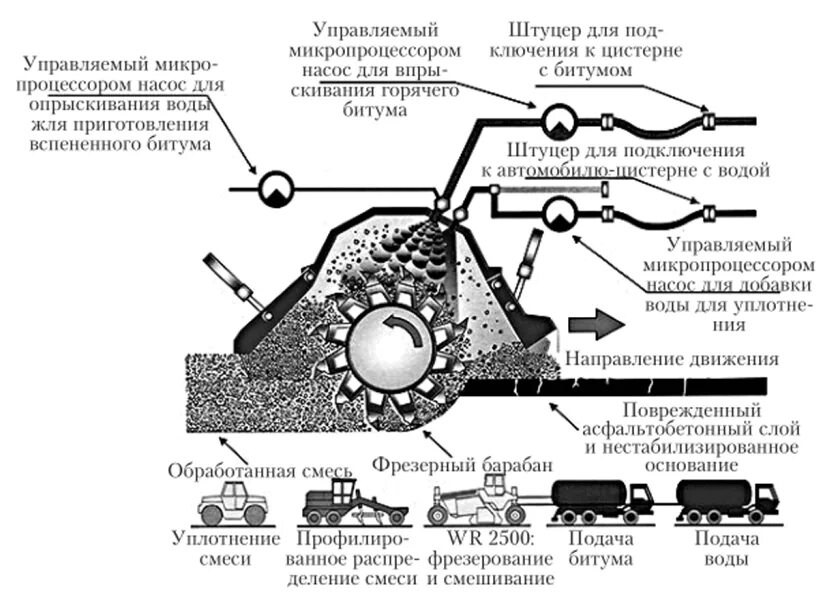 Управляемый микропроцессором насос для опрыскивания воды жля приготовления вспененного битума

Управляемый микропроцессором насос для впрыскивания горячего битума

Штуцер для подключения к цистерне с битумом

Штуцер для подключения к автомобилю-цистерне с водой

Управляемый микропроцессором насос для добавки воды для уплотнения

Направление движения

Поврежденный асфальтобетонный слой и нестабилизированное основание

Обработанная смесь

Фрезерный барабан

Уплотнение смеси

Профилированное распределение смеси

WR 2500: фрезерование и смешивание

Подача битума

Подача воды