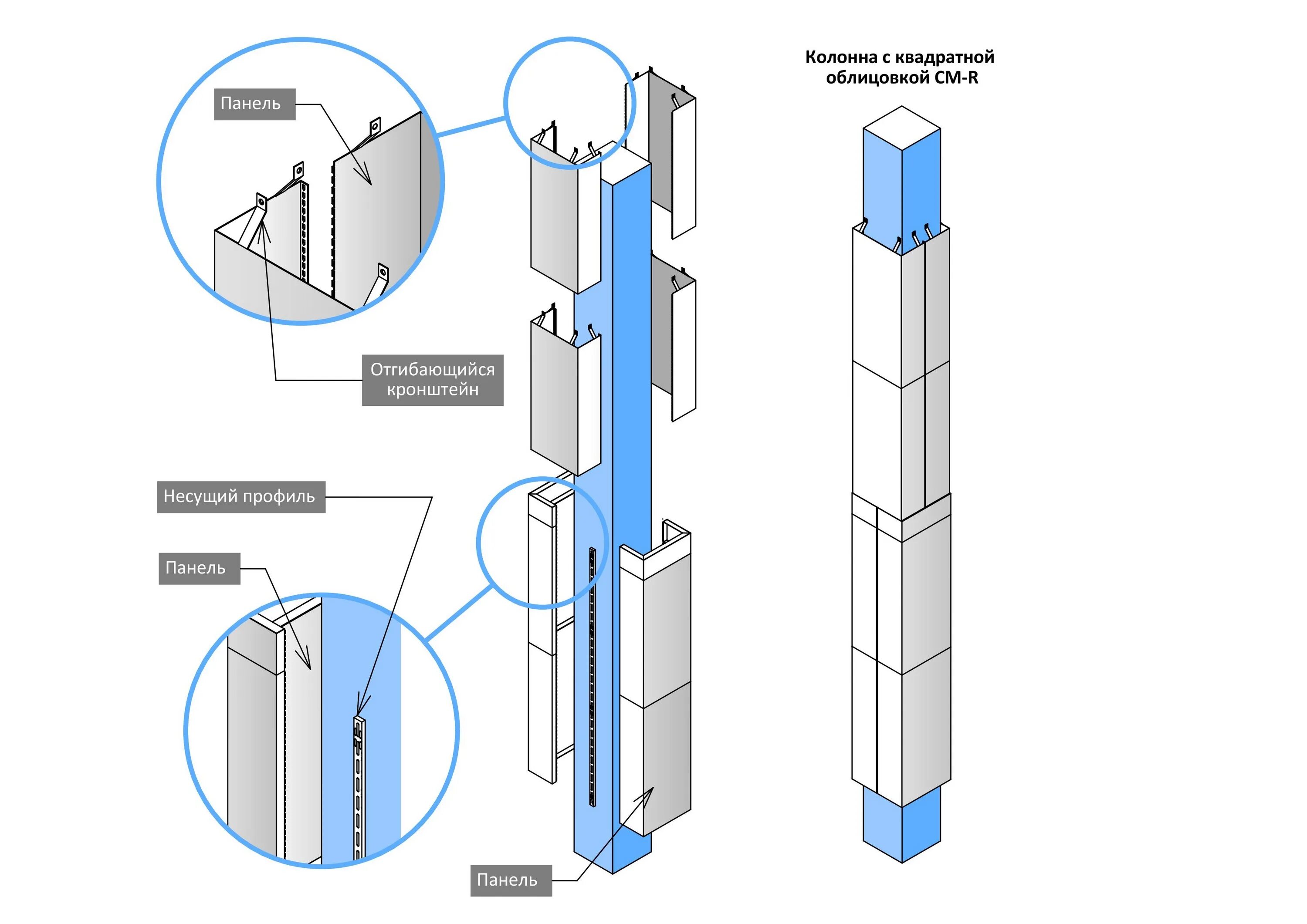 Колонна с квадратной облицовкой CM-R

Панель

Отгибающийся кронштейн

Несущий профиль

Панель

Панель