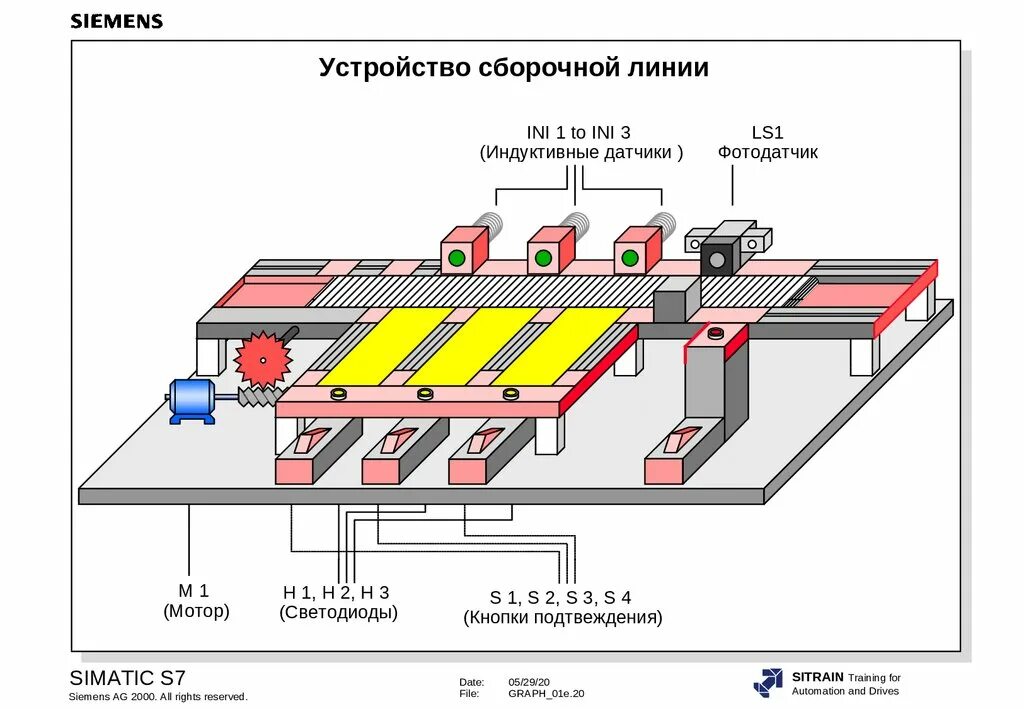 SIEMENS

Устройство сборочной линии

INI 1 to INI 3
(Индуктивные датчики )

LS1
Фотодатчик

M 1
(Мотор)

H 1, H 2, H 3
(Светодиоды)

S 1, S 2, S 3, S 4
(Кнопки подтвеждения)

SIMATIC S7
Siemens AG 2000. All rights reserved.

Date: 05/29/20
File: GRAPH_01e.20

SITRAIN Training for Automation and Drives