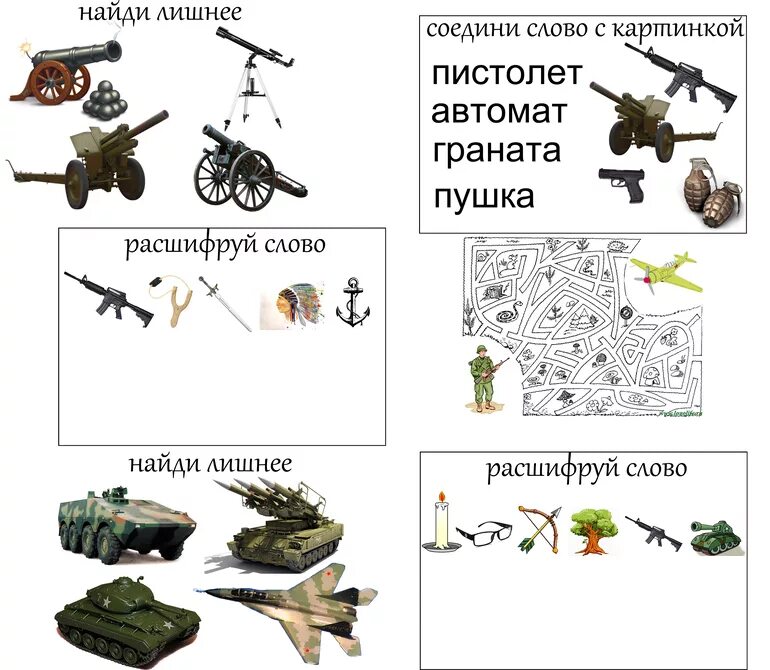 найди лишнее

соедини слово с картинкой

пистолет
автомат
граната
пушка

расшифруй слово

найди лишнее

расшифруй слово