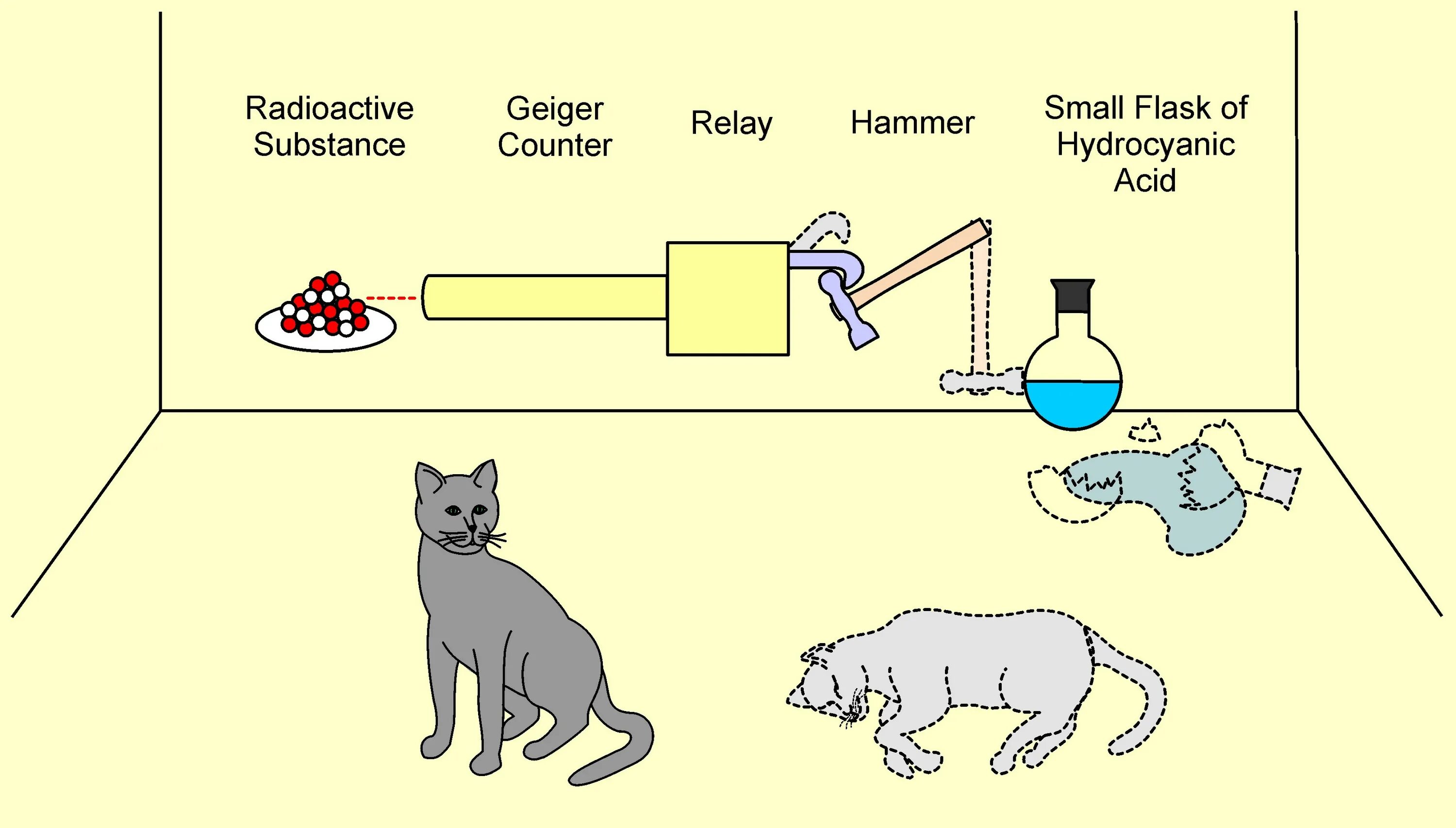 Radioactive Substance

Geiger Counter

Relay

Hammer

Small Flask of Hydrocyanic Acid