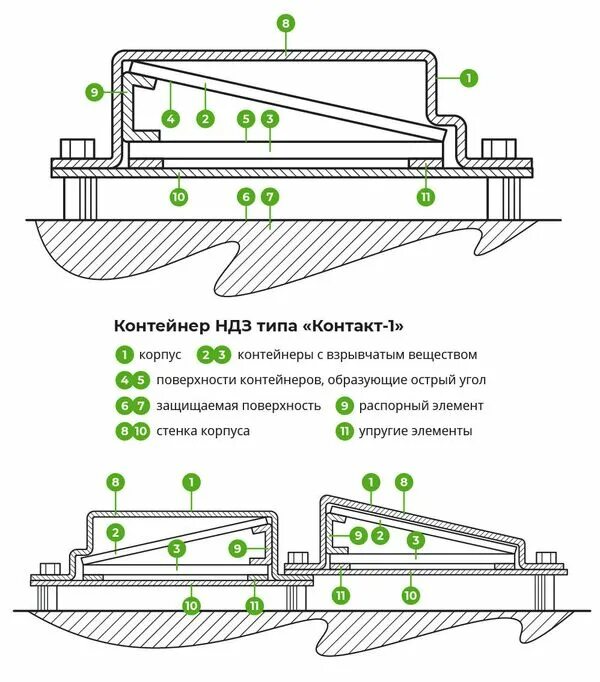 8
1
9
4
2
5
3
10
6
7
11

Контейнер НДЗ типа «Контакт-1»

1 корпус
2 3 контейнеры с взрывчатым веществом
4 5 поверхности контейнеров, образующие острый угол
6 7 защищаемая поверхность
9 распорный элемент
8 10 стенка корпуса
11 упругие элементы

8
1
2
3
9
10
11

1
8
9
2
3
11
10