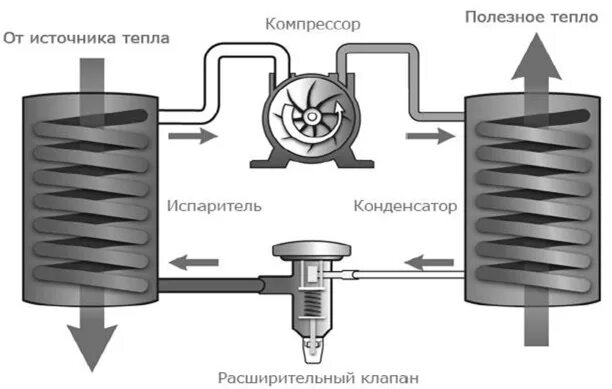 От источника тепла

Компрессор

Полезное тепло

Испаритель

Конденсатор

Расширительный клапан