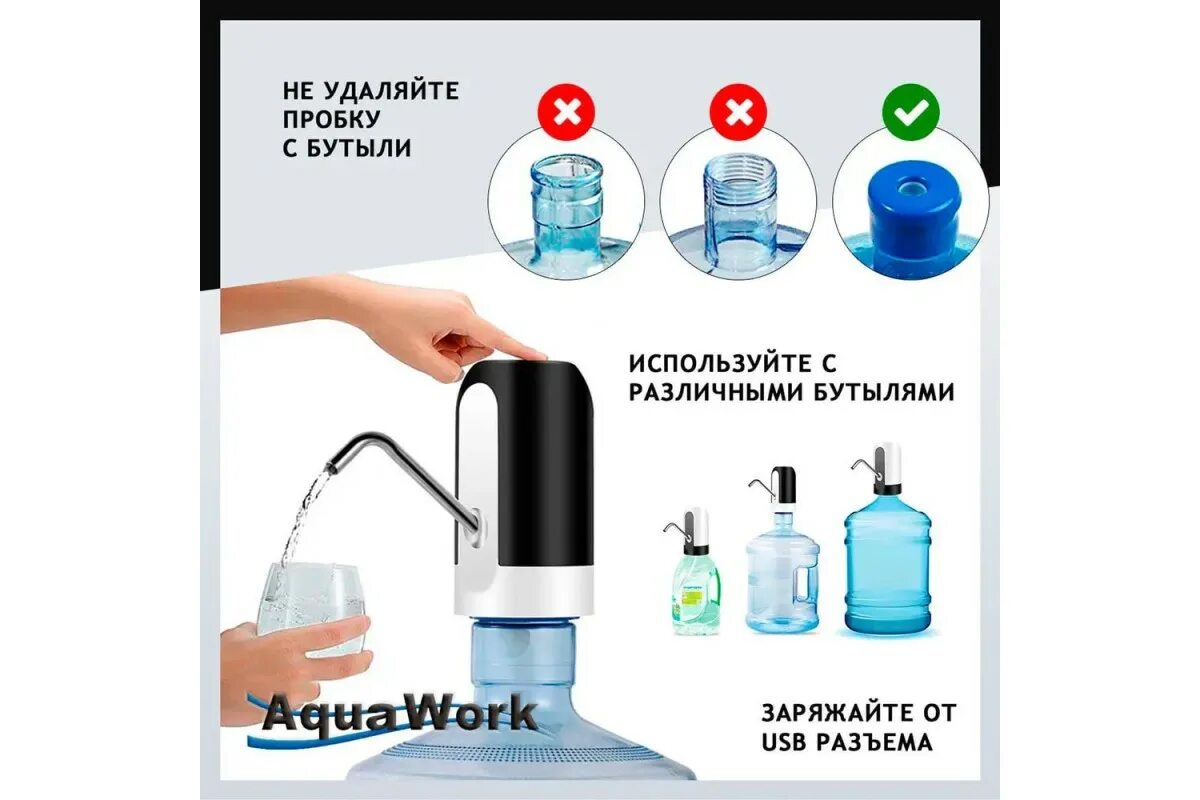 НЕ УДАЛЯЙТЕ ПРОБКУ С БУТЫЛИ

ИСПОЛЬЗУЙТЕ С РАЗЛИЧНЫМИ БУТЫЛЯМИ

AquaWork

ЗАРЯЖАЙТЕ ОТ USB РАЗЪЕМА