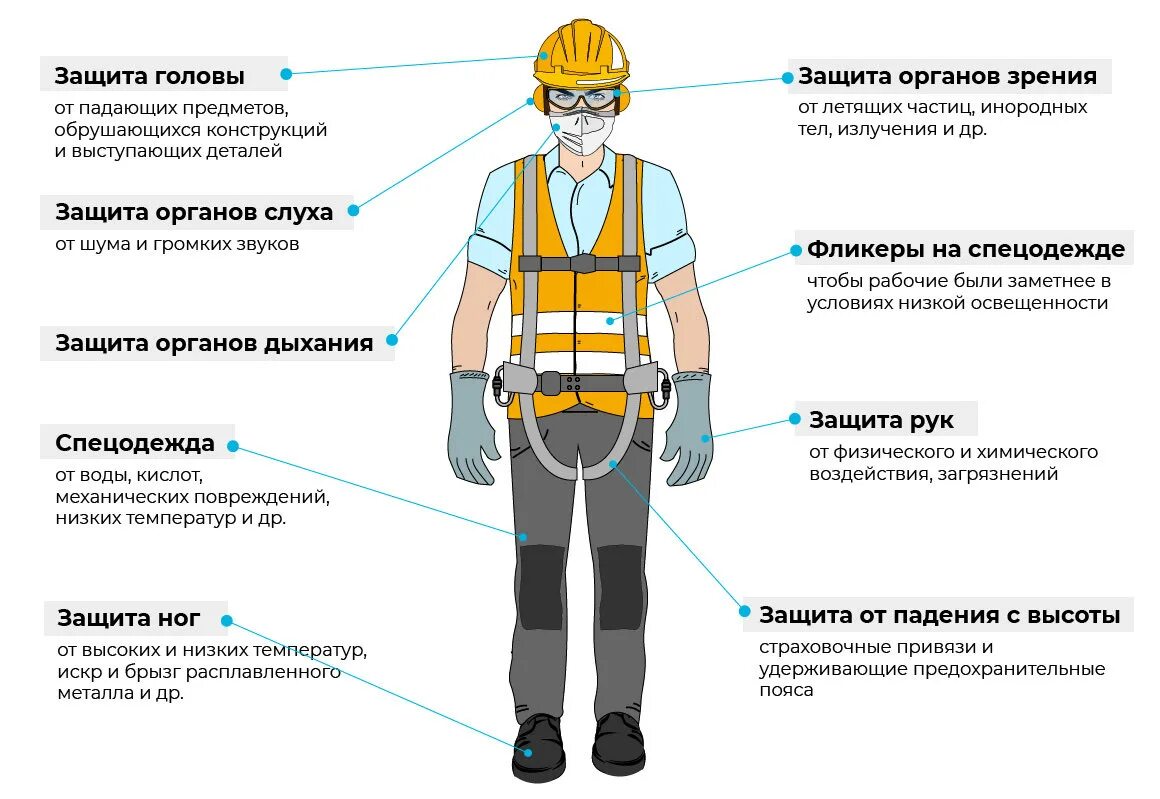 Защита головы
от падающих предметов, обрушающихся конструкций и выступающих деталей

Защита органов слуха
от шума и громких звуков

Защита органов дыхания

Спецодежда
от воды, кислот, механических повреждений, низких температур и др.

Защита ног
от высоких и низких температур, искр и брызг расплавленного металла и др.

Защита органов зрения
от летящих частиц, инородных тел, излучения и др.

Фликеры на спецодежде
чтобы рабочие были заметнее в условиях низкой освещенности

Защита рук
от физического и химического воздействия, загрязнений

Защита от падения с высоты
страховочные привязи и удерживающие предохранительные пояса