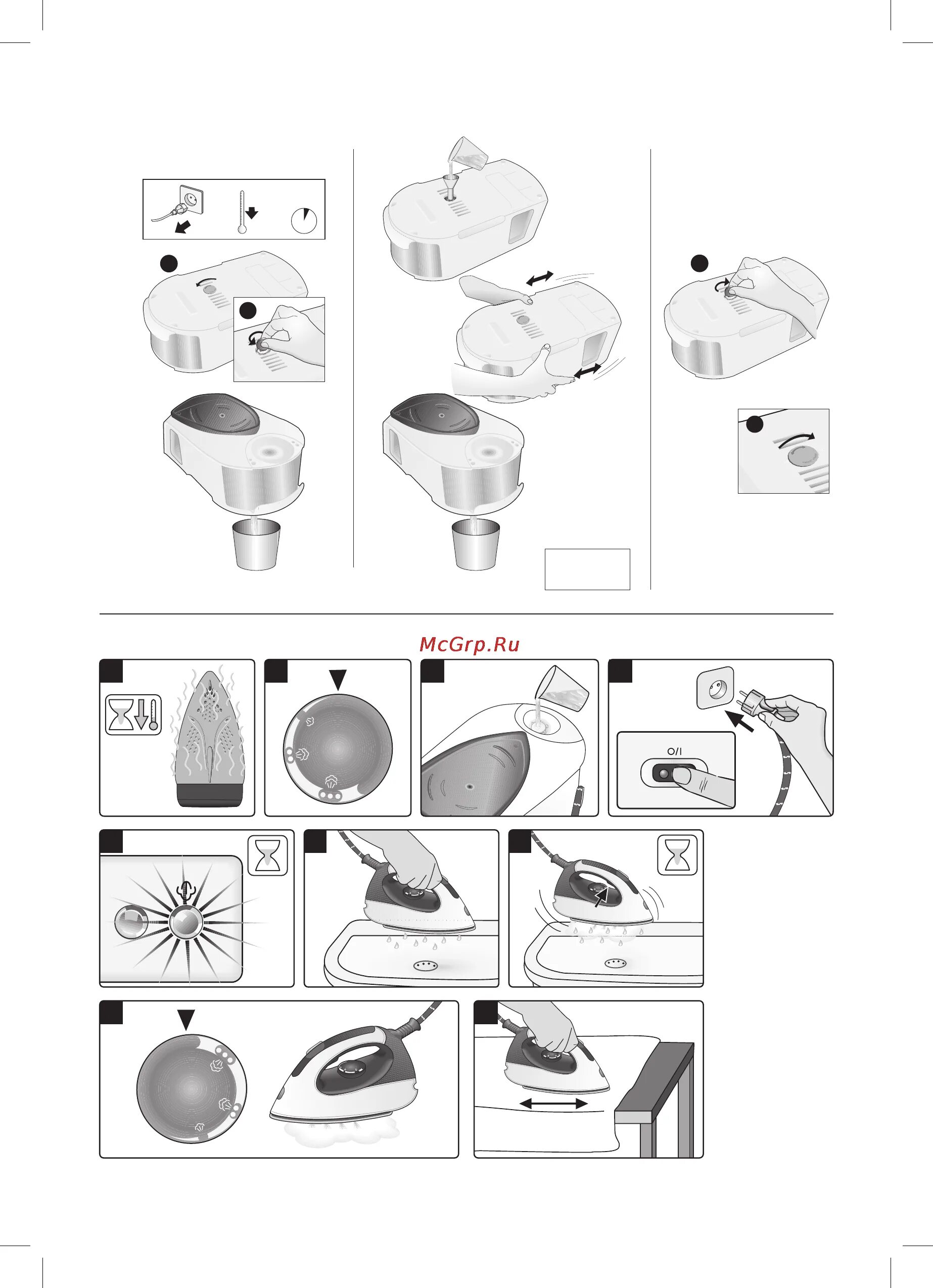 McGrp.Ru

O/I