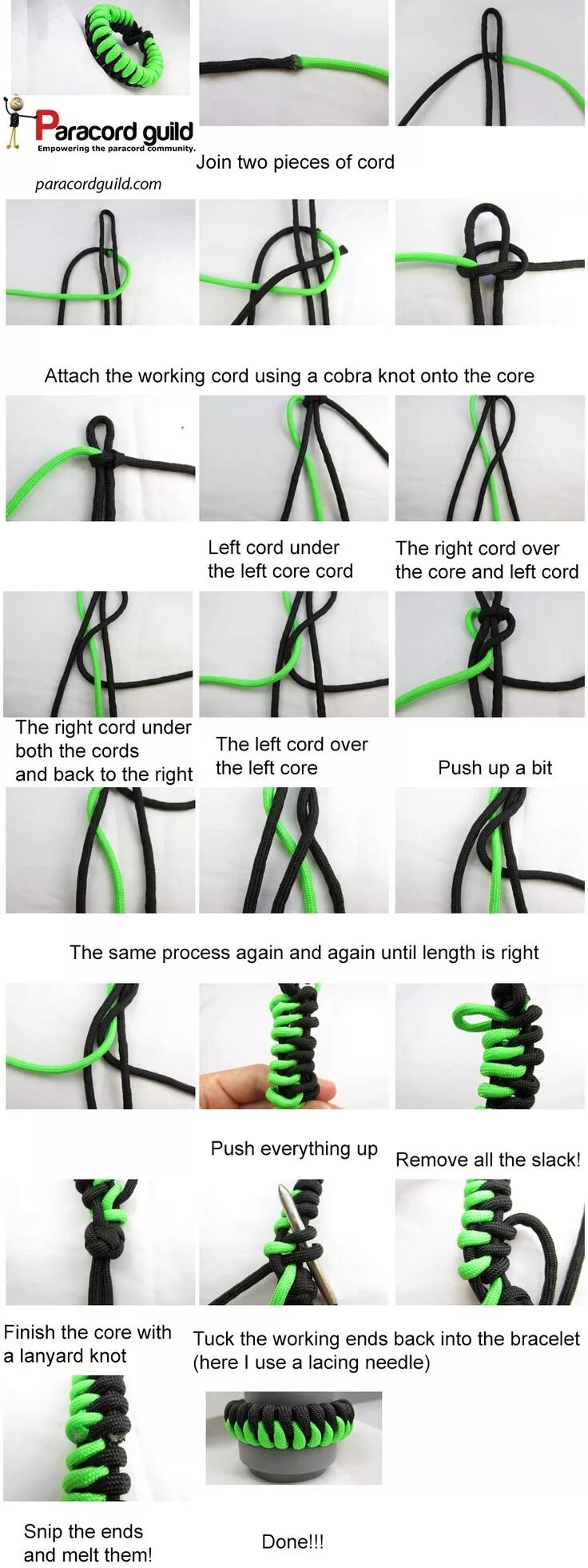 Paracord guild
Empowering the paracord community.

paracordguild.com

Join two pieces of cord

Attach the working cord using a cobra knot onto the core

Left cord under the left core cord

The right cord over the core and left cord

The right cord under both the cords and back to the right

The left cord over the left core

Push up a bit

The same process again and again until length is right

Push everything up

Remove all the slack!

Finish the core with a lanyard knot

Tuck the working ends back into the bracelet (here I use a lacing needle)

Snip the ends and melt them!

Done!!!