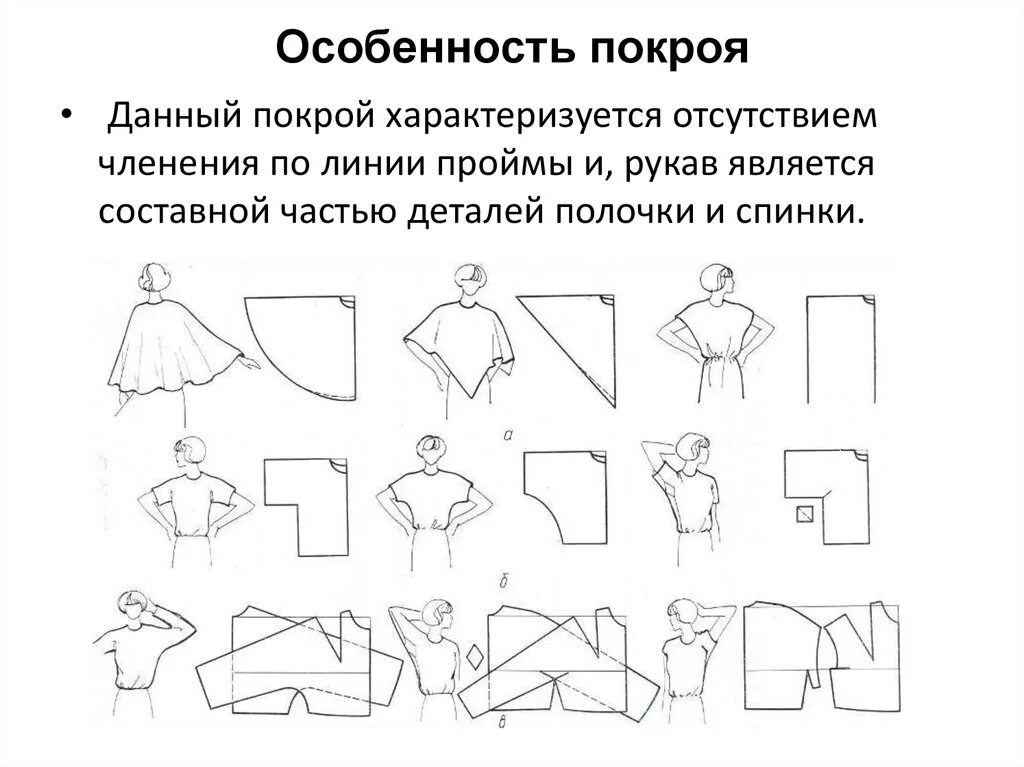 Особенность покроя

• Данный покрой характеризуется отсутствием членения по линии проймы и, рукав является составной частью деталей полочки и спинки.

а

б

в