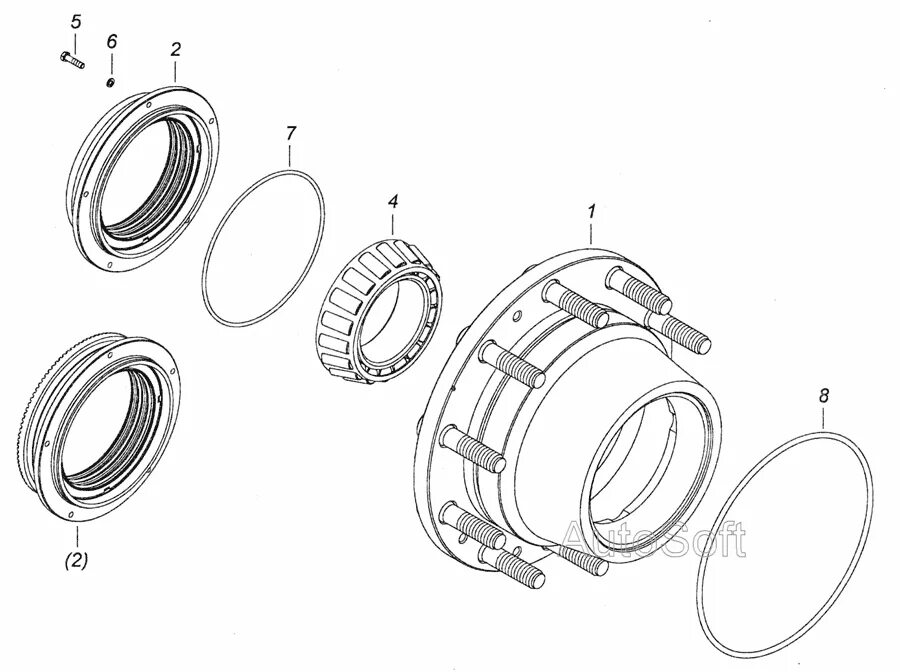 5
6
2
7
4
1
8
(2)
AutoSoft