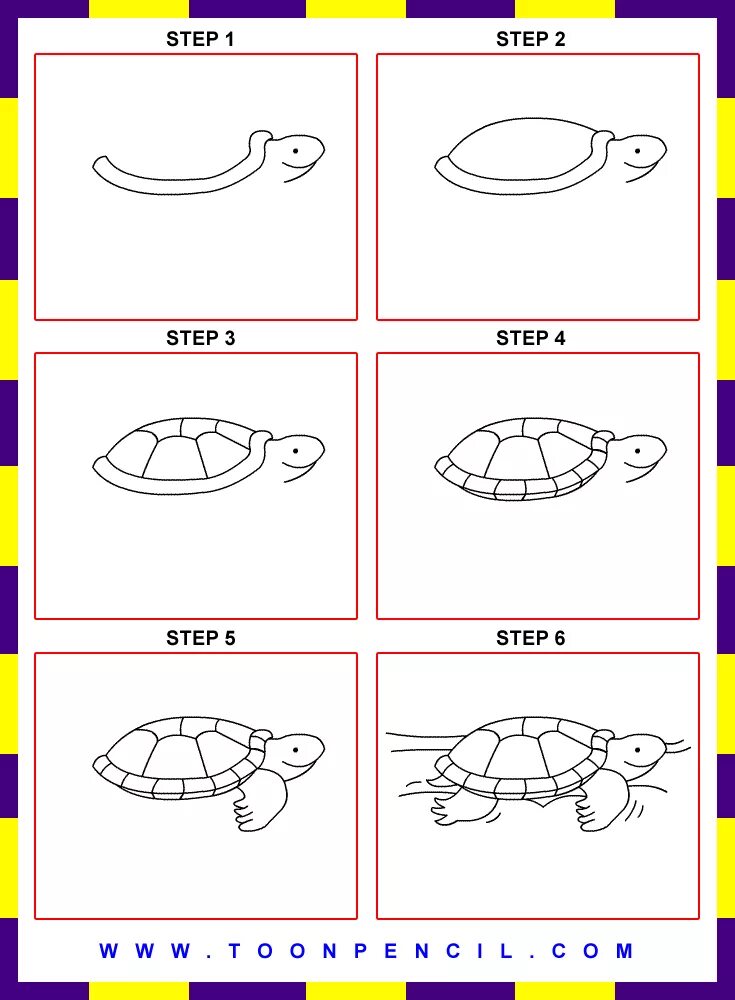 STEP 1

STEP 2

STEP 3

STEP 4

STEP 5

STEP 6

WWW.TOONPENCIL.COM