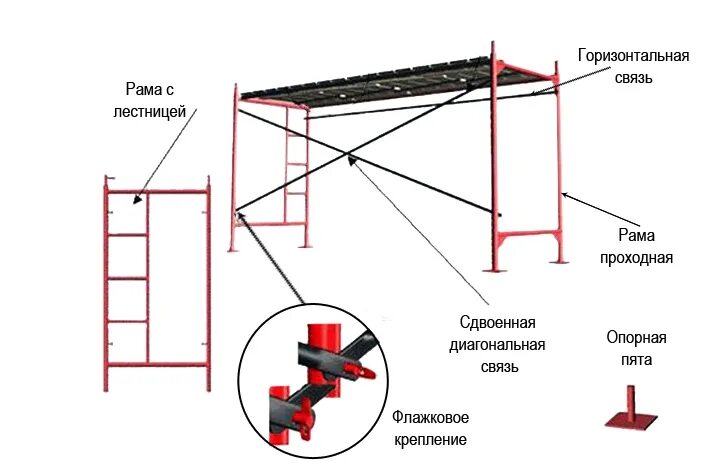 Рама с лестницей

Горизонтальная связь

Рама проходная

Сдвоенная диагональная связь

Опорная пята

Флажковое крепление