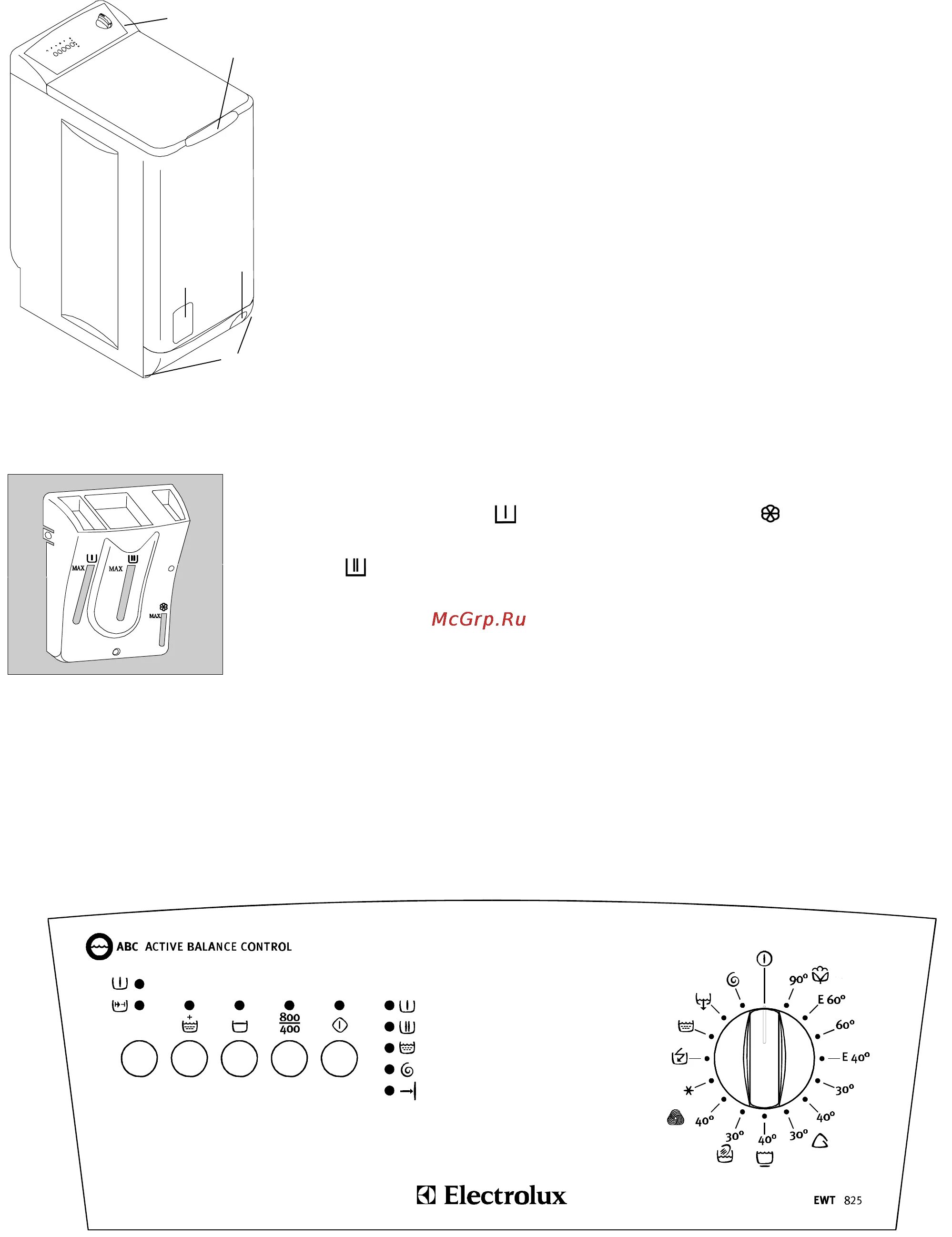 MAX MAX MAX

McGrp.Ru

ABC ACTIVE BALANCE CONTROL

800
400

90° E 60° 60° E 40° 30° 40° 30° 40° 30° 40°

Electrolux

EWT 825