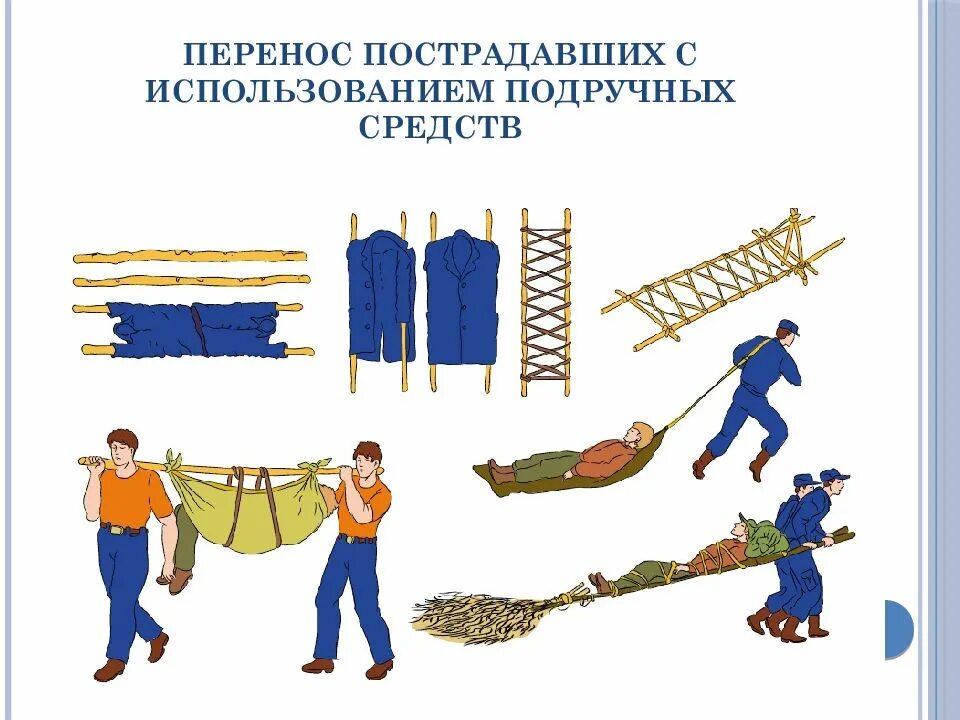 ПЕРЕНОС ПОСТРАДАВШИХ С ИСПОЛЬЗОВАНИЕМ ПОДРУЧНЫХ СРЕДСТВ