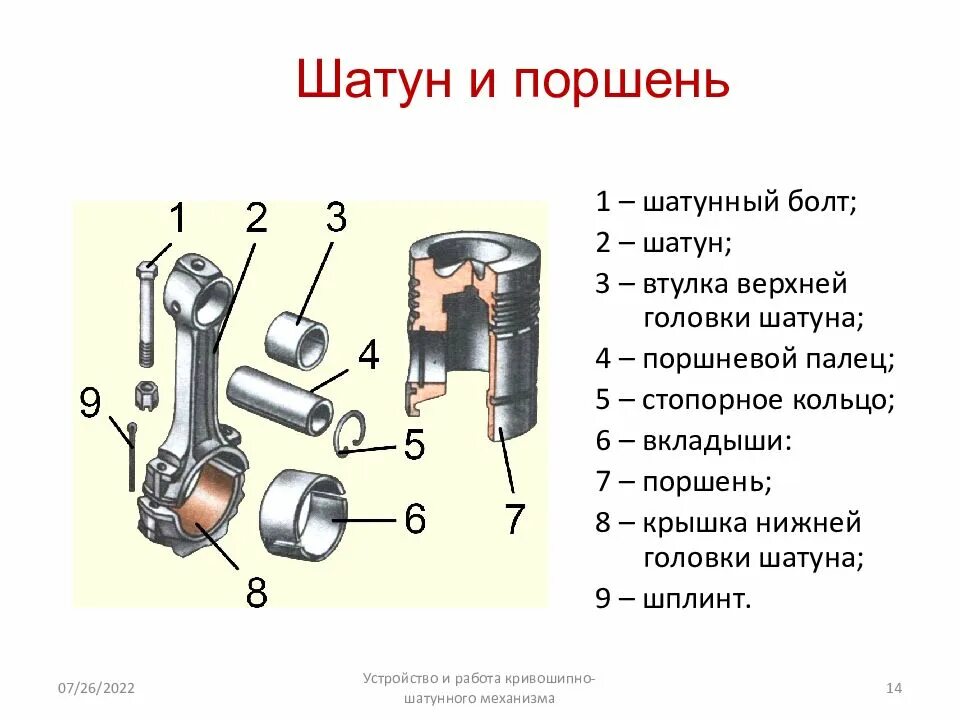 Шатун и поршень

1 2 3 4 9 5 6 7 8

1 – шатунный болт;
2 – шатун;
3 – втулка верхней головки шатуна;
4 – поршневой палец;
5 – стопорное кольцо;
6 – вкладыши:
7 – поршень;
8 – крышка нижней головки шатуна;
9 – шплинт.

07/26/2022

Устройство и работа кривошипно-шатунного механизма

14