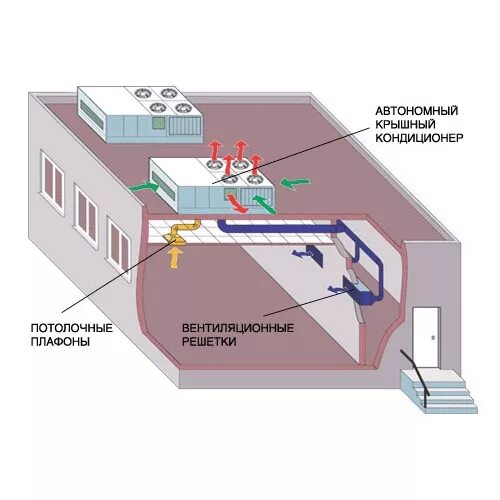 АВТОНОМНЫЙ КРЫШНЫЙ КОНДИЦИОНЕР

ПОТОЛОЧНЫЕ ПЛАФОНЫ

ВЕНТИЛЯЦИОННЫЕ РЕШЕТКИ