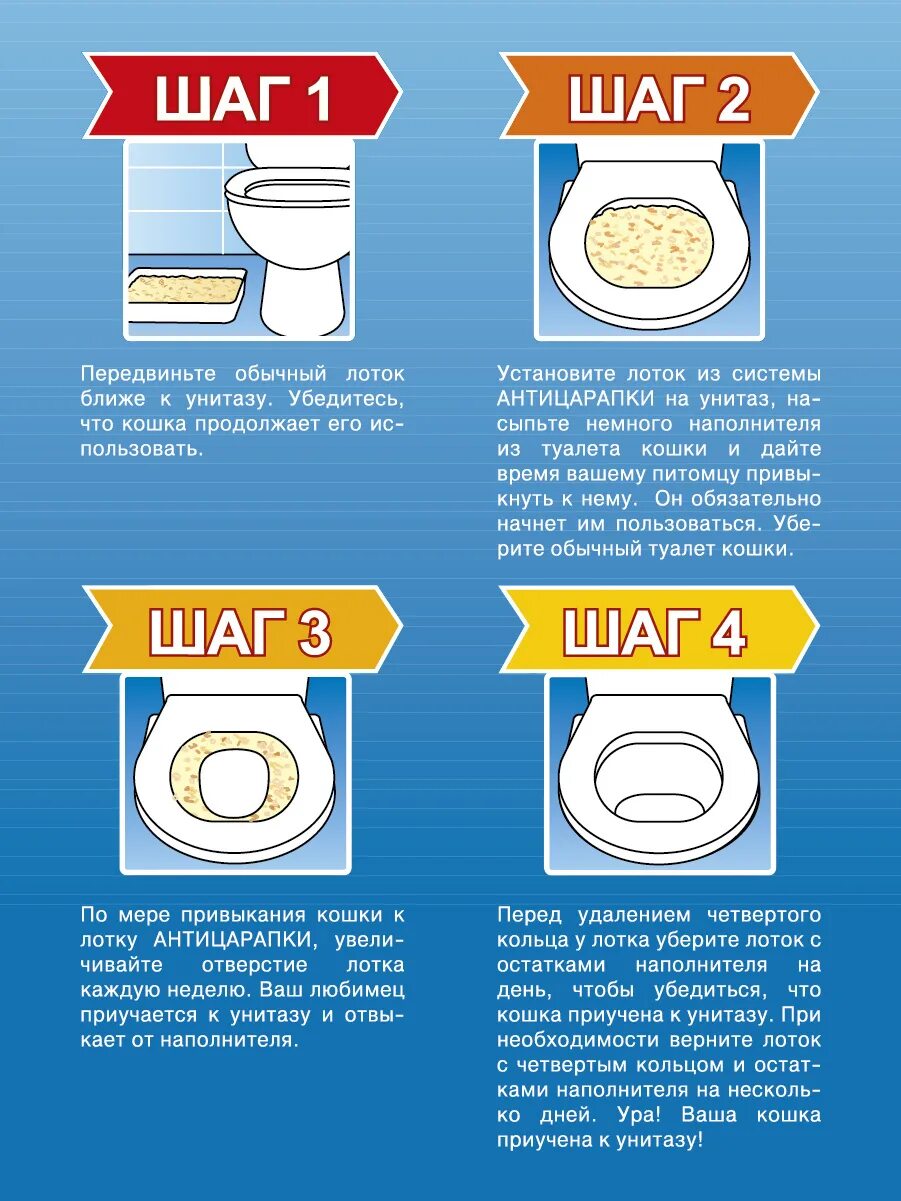 ШАГ 1

Передвиньте обычный лоток ближе к унитазу. Убедитесь, что кошка продолжает его использовать.

ШАГ 2

Установите лоток из системы АНТИЦАРАПКИ на унитаз, насыпьте немного наполнителя из туалета кошки и дайте время вашему питомцу привыкнуть к нему. Он обязательно начнет им пользоваться. Уберите обычный туалет кошки.

ШАГ 3

По мере привыкания кошки к лотку АНТИЦАРАПКИ, увеличивайте отверстие лотка каждую неделю. Ваш любимец приучается к унитазу и отвыкает от наполнителя.

ШАГ 4

Перед удалением четвертого кольца у лотка уберите лоток с остатками наполнителя на день, чтобы убедиться, что кошка приучена к унитазу. При необходимости верните лоток с четвертым кольцом и остатками наполнителя на несколько дней. Ура! Ваша кошка приучена к унитазу!