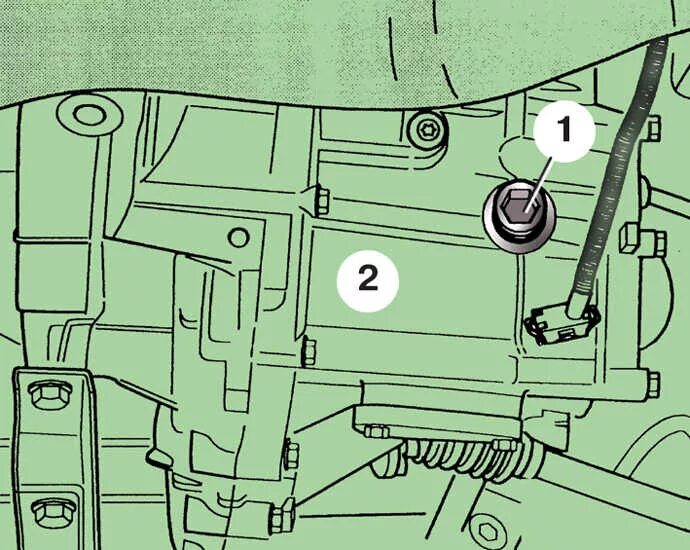 1
2