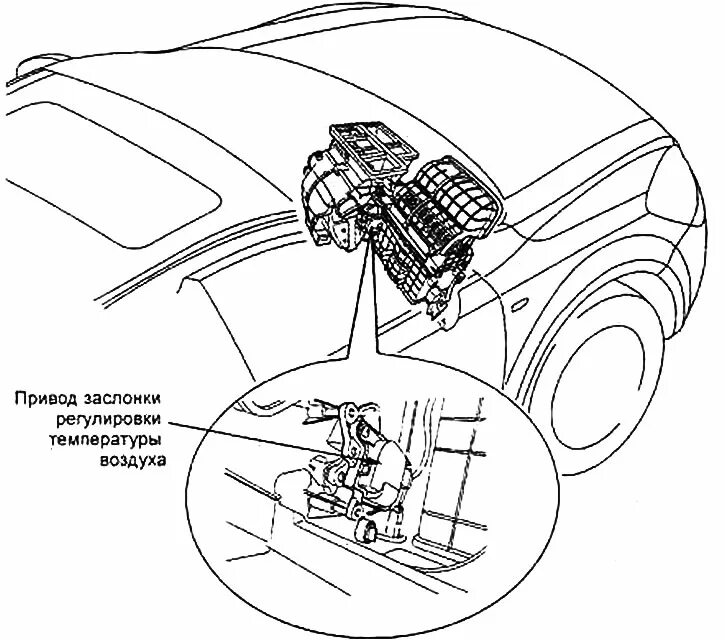 Привод заслонки регулировки температуры воздуха