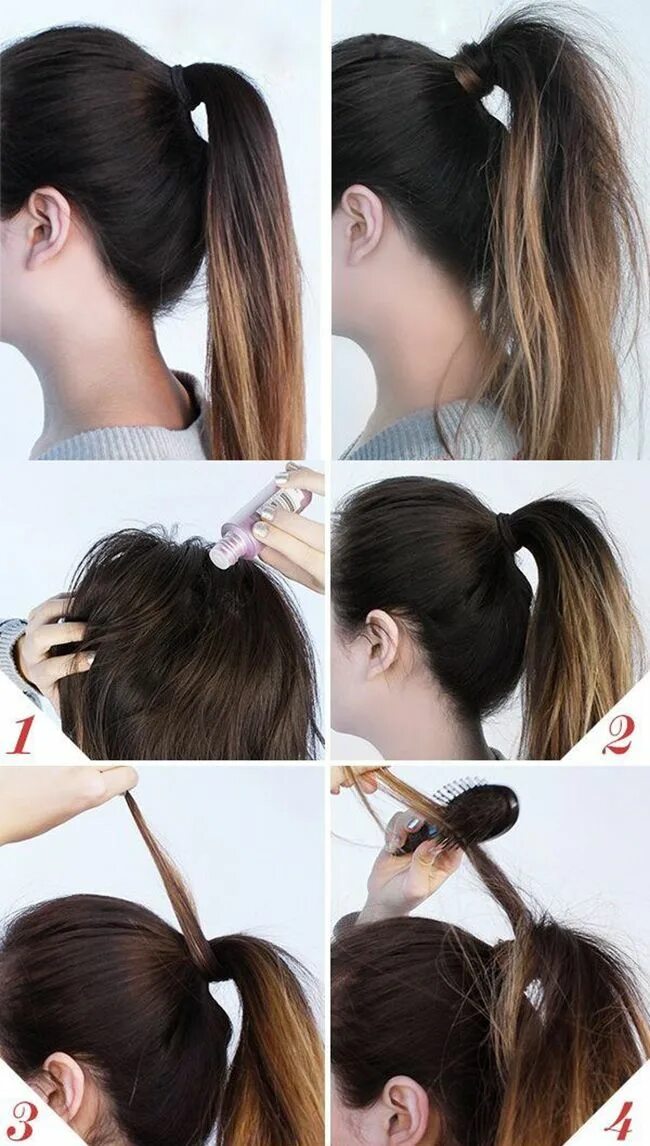 1

2

3

4