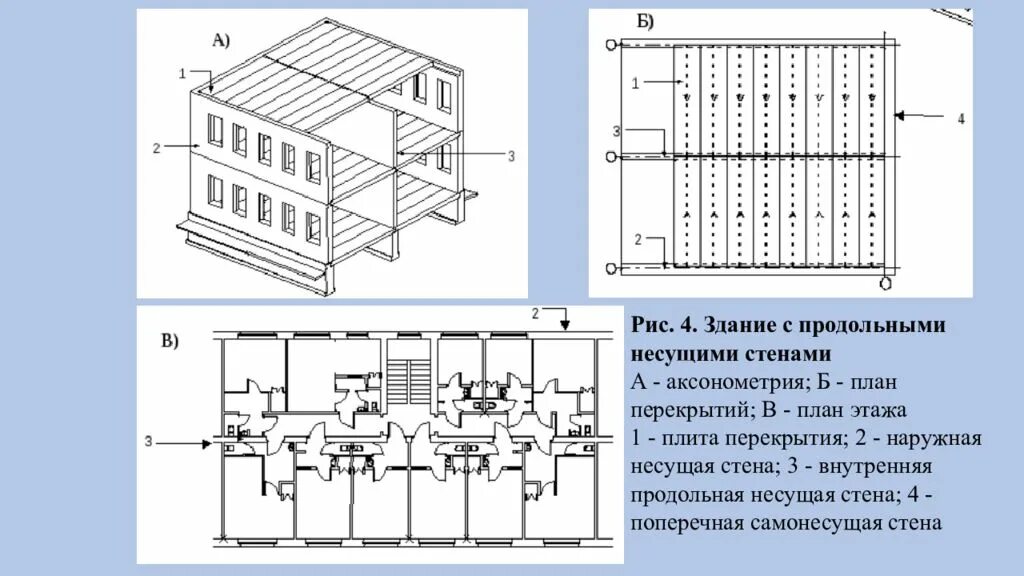 А)
1
2
3

Б)
1
3
2
4

В)
2
3

Рис. 4. Здание с продольными несущими стенами
А - аксонометрия; Б - план перекрытий; В - план этажа
1 - плита перекрытия; 2 - наружная несущая стена; 3 - внутренняя продольная несущая стена; 4 - поперечная самонесущая стена